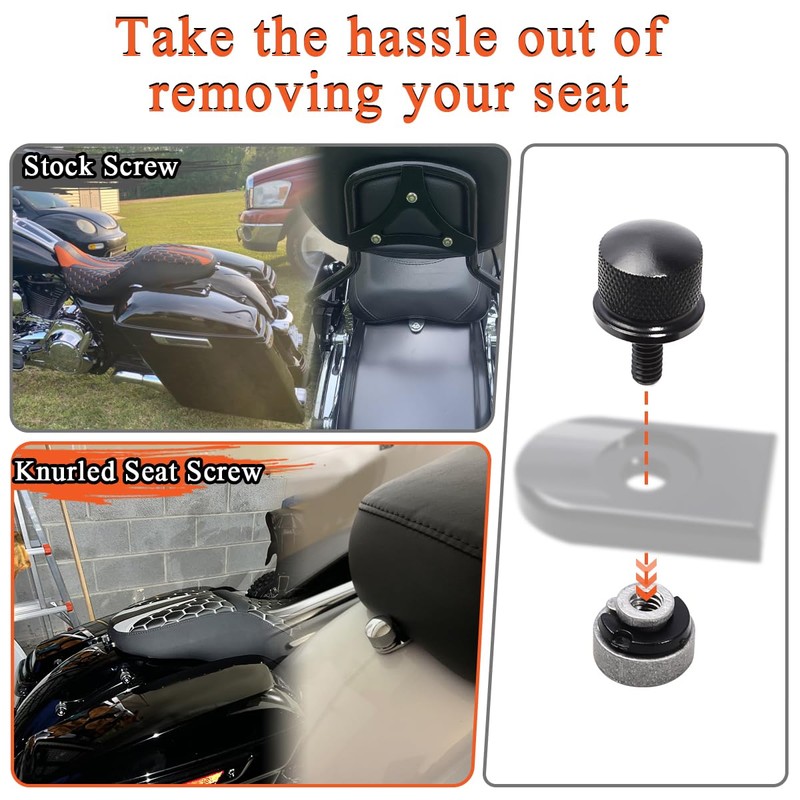 Take the hassle out of removing your seat

Stock Screw

Knurled Seat Screw