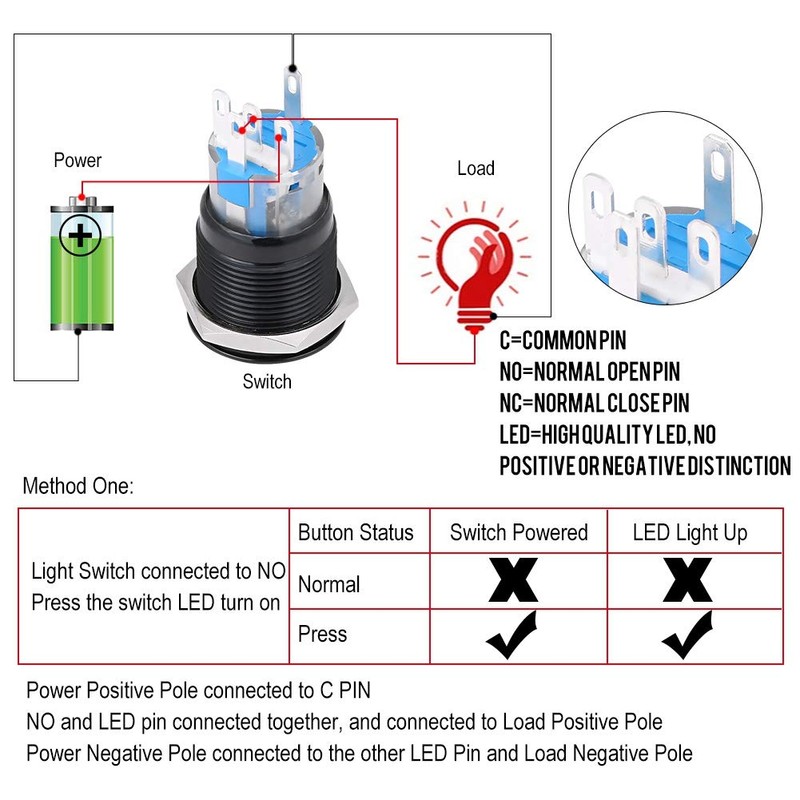 Power

Load

Switch

C=COMMON PIN
NO=NORMAL OPEN PIN
NC=NORMAL CLOSE PIN
LED=HIGH QUALITY LED, NO POSITIVE OR NEGATIVE DISTINCTION

Method One:

| | Button Status | Switch Powered | LED Light Up |
|---|---|---|---|
| Light Switch connected to NO Press the switch LED turn on | Normal | ✗ | ✗ |
| | Press | ✓ | ✓ |

Power Positive Pole connected to C PIN
NO and LED pin connected together, and connected to Load Positive Pole
Power Negative Pole connected to the other LED Pin and Load Negative Pole