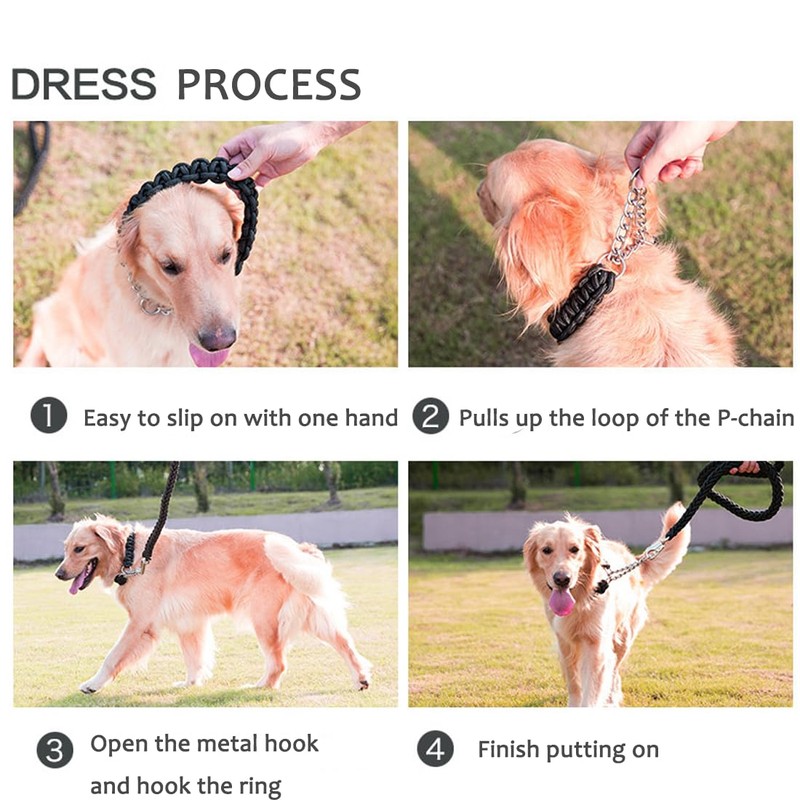 DRESS PROCESS

1 Easy to slip on with one hand

2 Pulls up the loop of the P-chain

3 Open the metal hook and hook the ring

4 Finish putting on