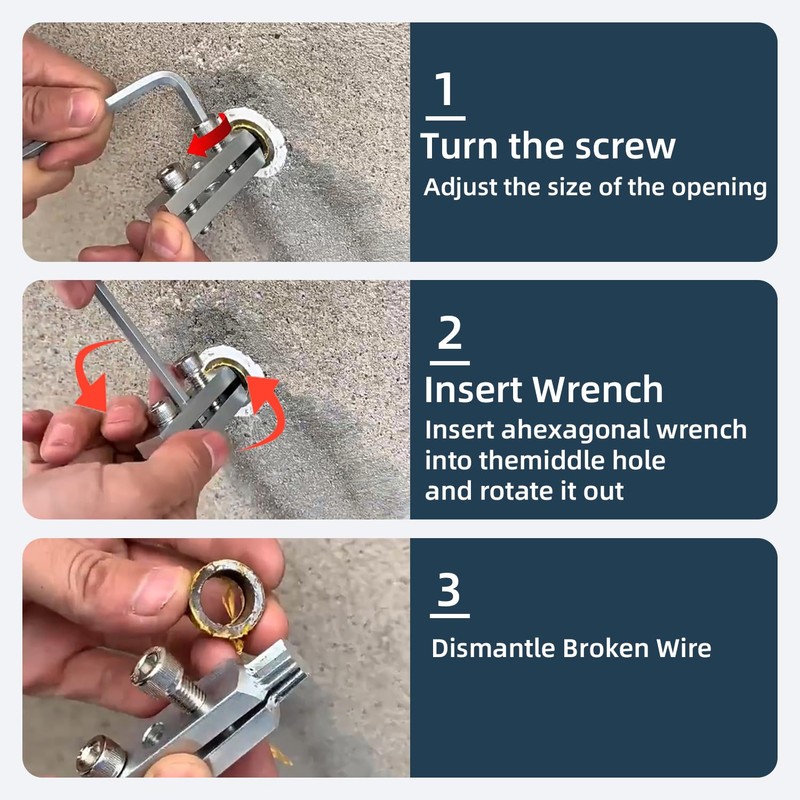 1
Turn the screw
Adjust the size of the opening

2
Insert Wrench
Insert ahexagonal wrench into themiddle hole and rotate it out

3
Dismantle Broken Wire