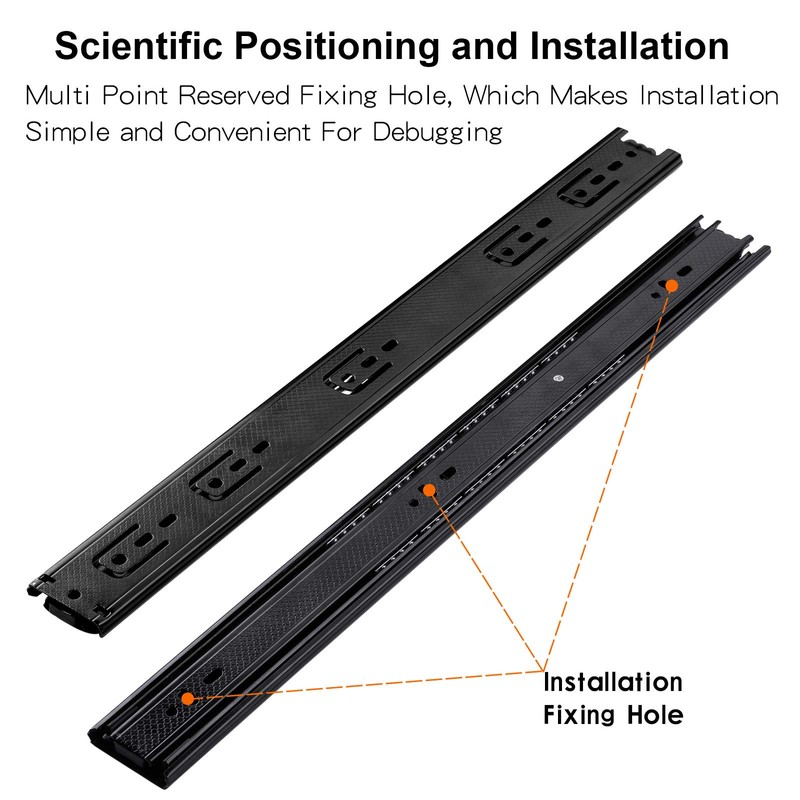 Scientific Positioning and Installation

Multi Point Reserved Fixing Hole, Which Makes Installation Simple and Convenient For Debugging

Installation Fixing Hole