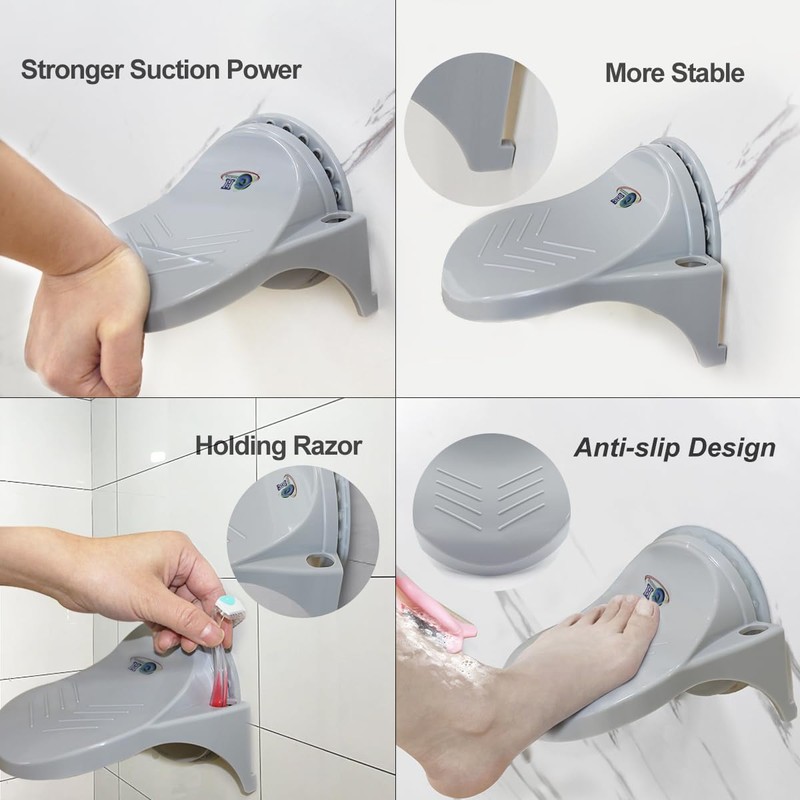 Stronger Suction Power

More Stable

Holding Razor

Anti-slip Design