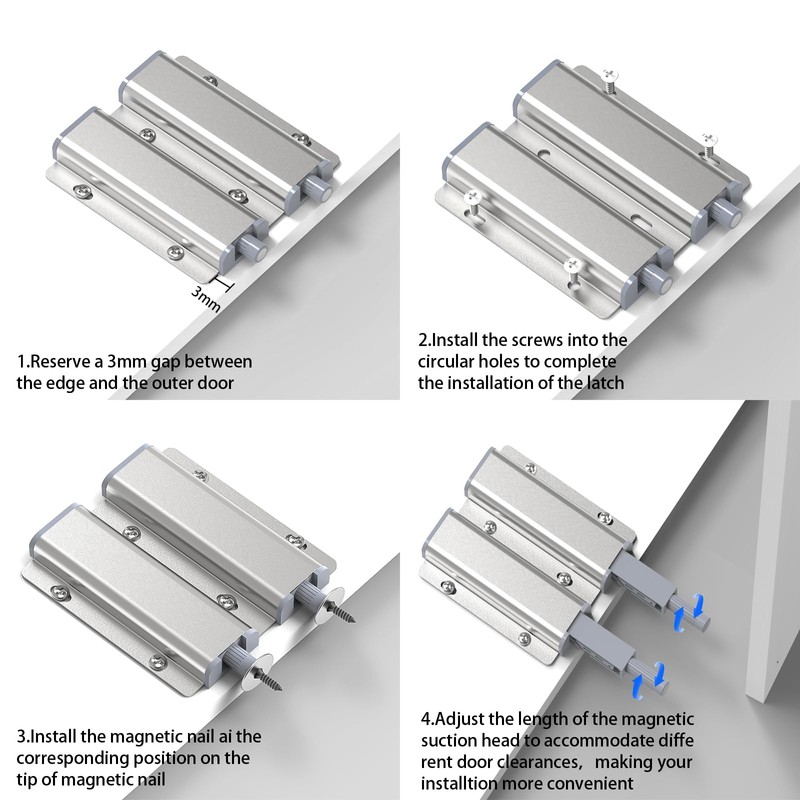 3mm

1.Reserve a 3mm gap between the edge and the outer door

2.Install the screws into the circular holes to complete the installation of the latch

3.Install the magnetic nail ai the corresponding position on the tip of magnetic nail

4.Adjust the length of the magnetic suction head to accommodate diffe rent door clearances, making your installtion more convenient