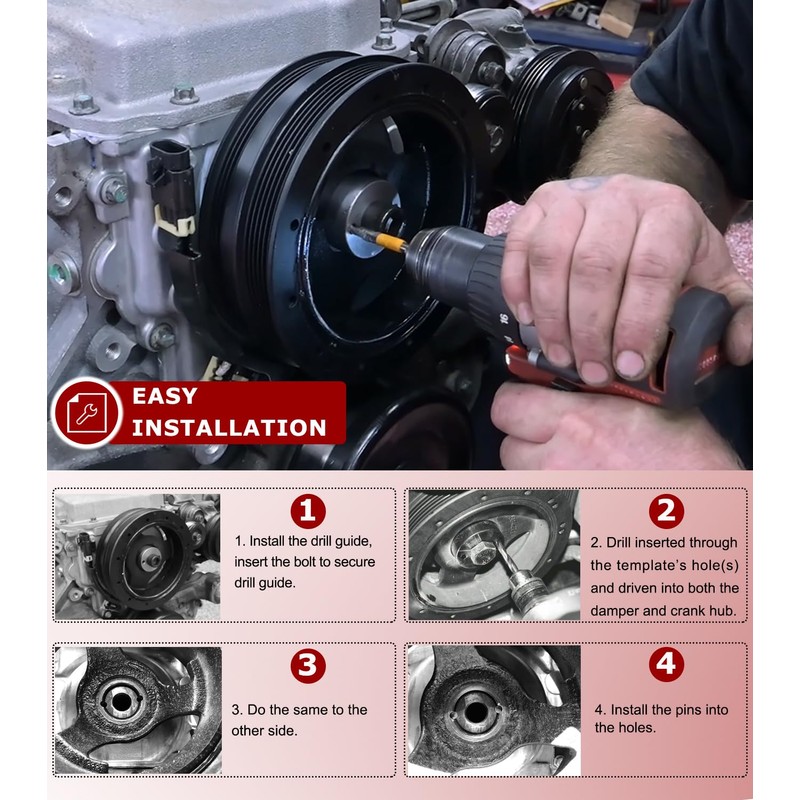 16

EASY INSTALLATION

1

1. Install the drill guide, insert the bolt to secure drill guide.

2

2. Drill inserted through the template's hole(s) and driven into both the damper and crank hub.

3

3. Do the same to the other side.

4

4. Install the pins into the holes.