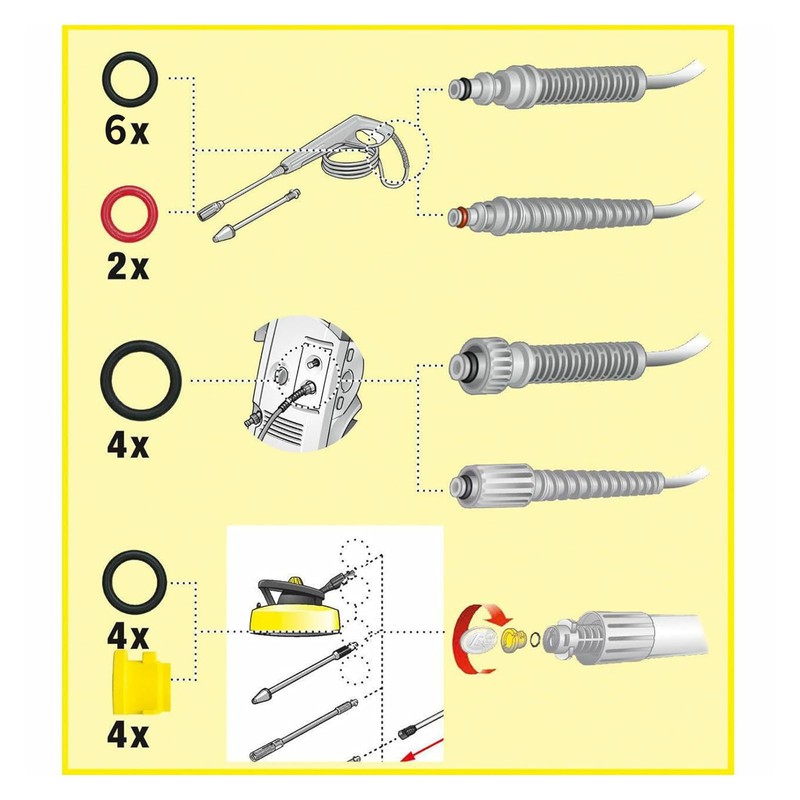 6x

2x

4x

4x

4x