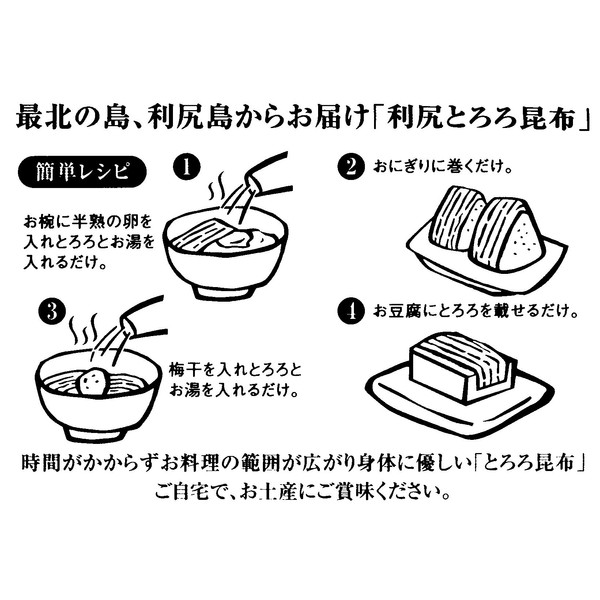 最北の島、利尻島からお届け「利尻とろろ昆布」

簡単レシピ

1

お椀に半熟の卵を入れとろろとお湯を入れるだけ。

2 おにぎりに巻くだけ。

3

梅干を入れとろろとお湯を入れるだけ。

4 お豆腐にとろろを載せるだけ。

時間がかからずお料理の範囲が広がり身体に優しい「とろろ昆布」
ご自宅で、お土産にご賞味ください。