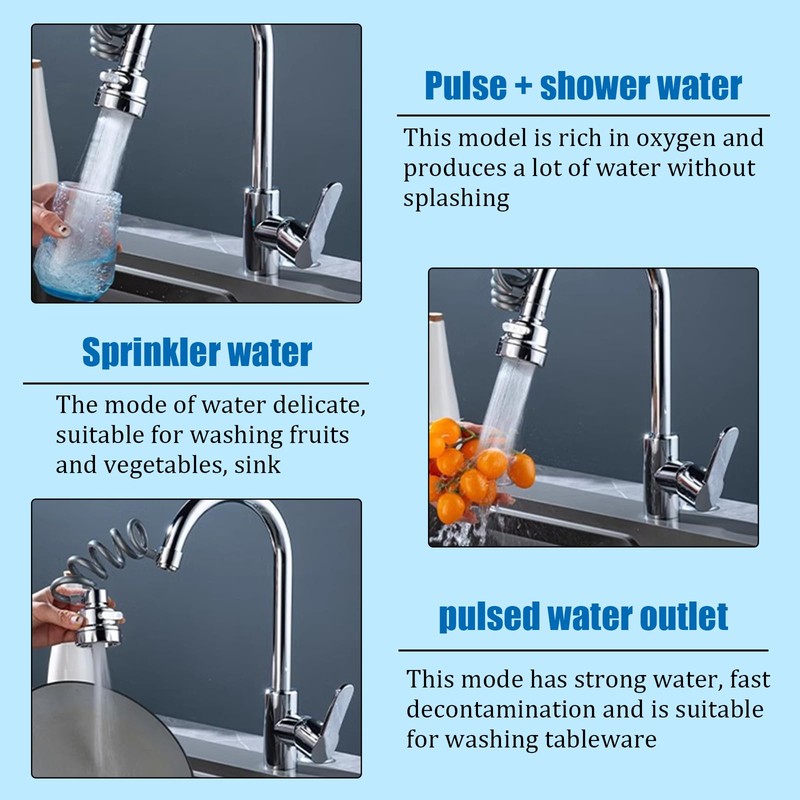 Pulse + shower water

This model is rich in oxygen and produces a lot of water without splashing

Sprinkler water

The mode of water delicate, suitable for washing fruits and vegetables, sink

pulsed water outlet

This mode has strong water, fast decontamination and is suitable for washing tableware