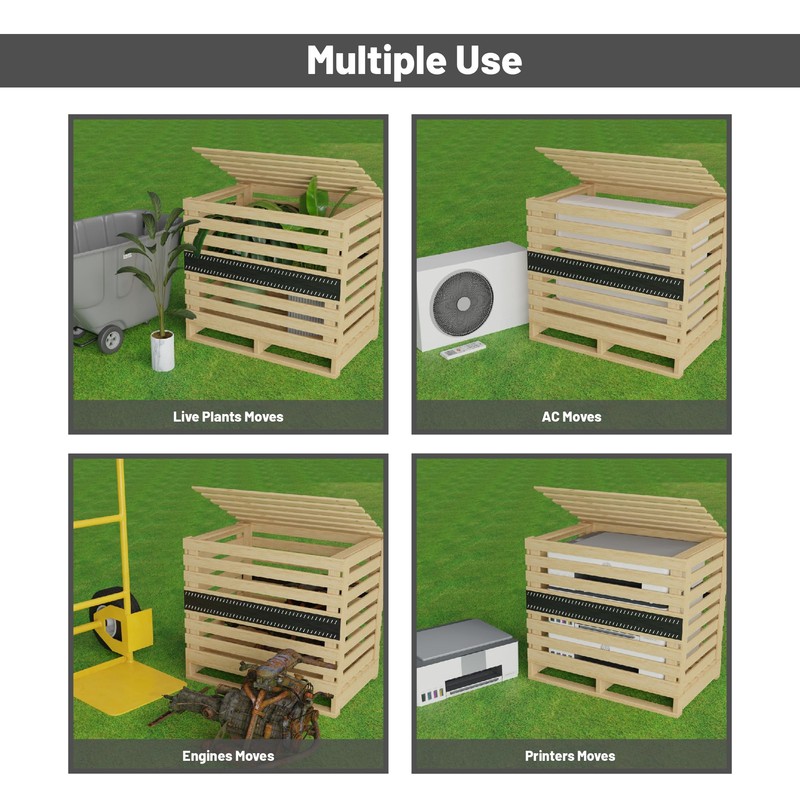 Multiple Use

Live Plants Moves

AC Moves

Engines Moves

Printers Moves