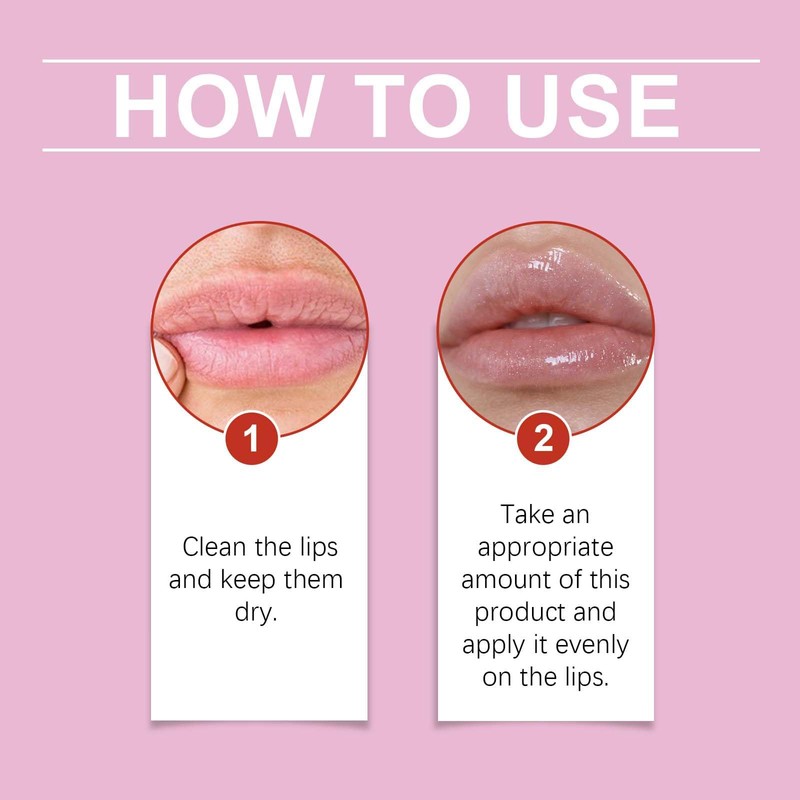 HOW TO USE

1

Clean the lips and keep them dry.

2

Take an appropriate amount of this product and apply it evenly on the lips.