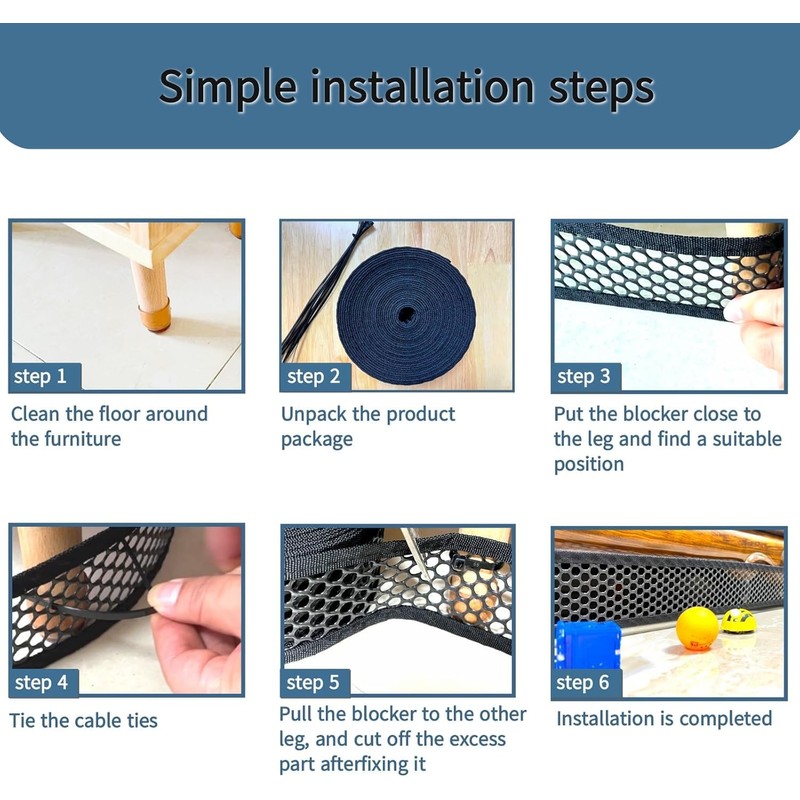 Simple installation steps

step 1

Clean the floor around the furniture

step 2

Unpack the product package

step 3

Put the blocker close to the leg and find a suitable position

step 4

Tie the cable ties

step 5

Pull the blocker to the other leg, and cut off the excess part afterfixing it

step 6

Installation is completed