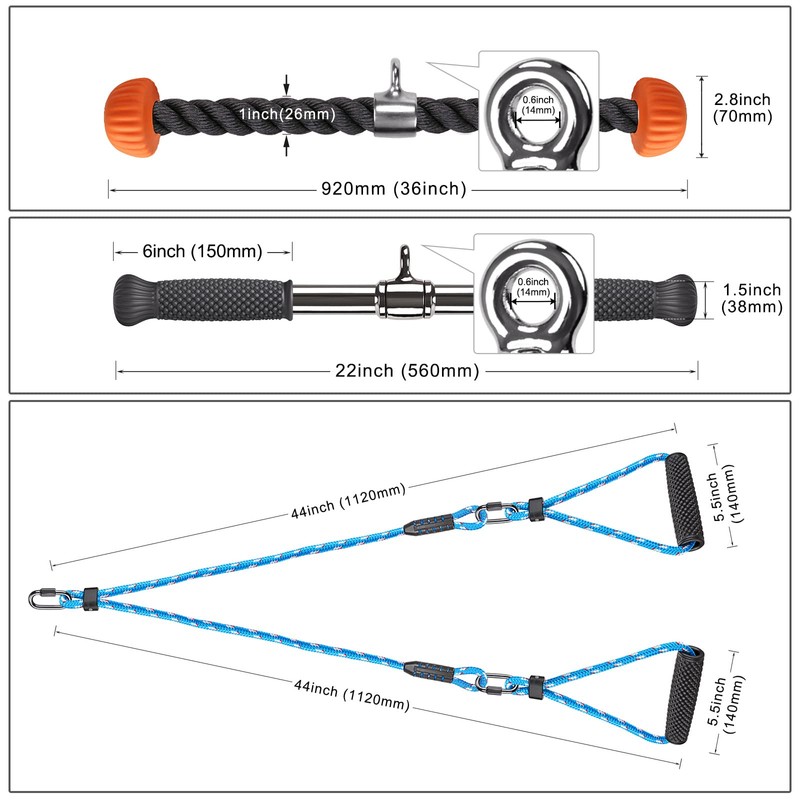 1inch(26mm)
0.6inch
(14mm)
2.8inch
(70mm)
920mm (36inch)

6inch (150mm)
0.6inch
(14mm)
1.5inch
(38mm)
22inch (560mm)

44inch (1120mm)
5.5inch
(140mm)
44inch (1120mm)
5.5inch
(140mm)