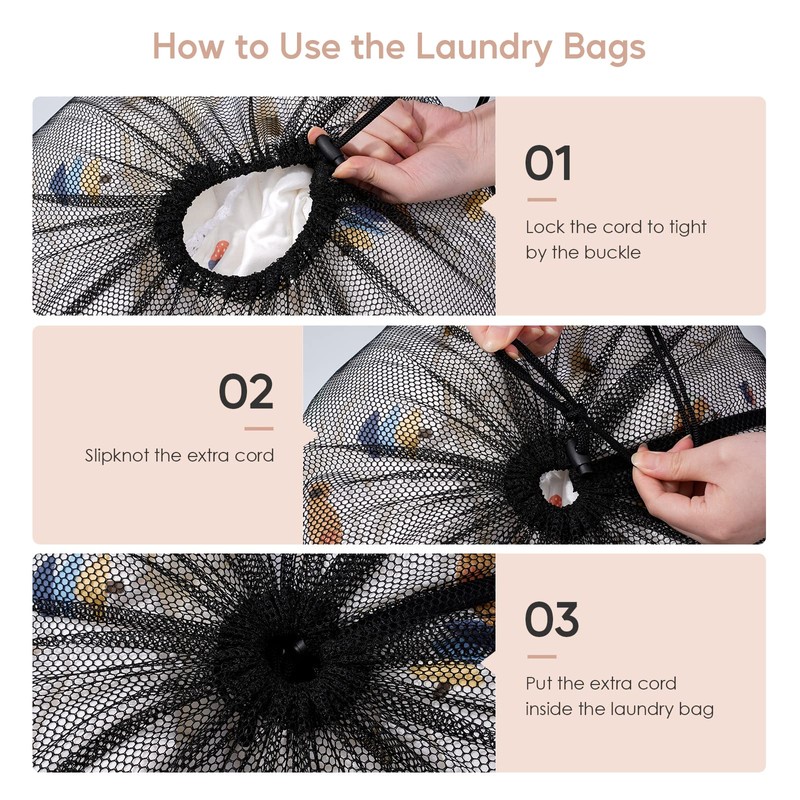 How to Use the Laundry Bags

01

Lock the cord to tight by the buckle

02

Slipknot the extra cord

03

Put the extra cord inside the laundry bag