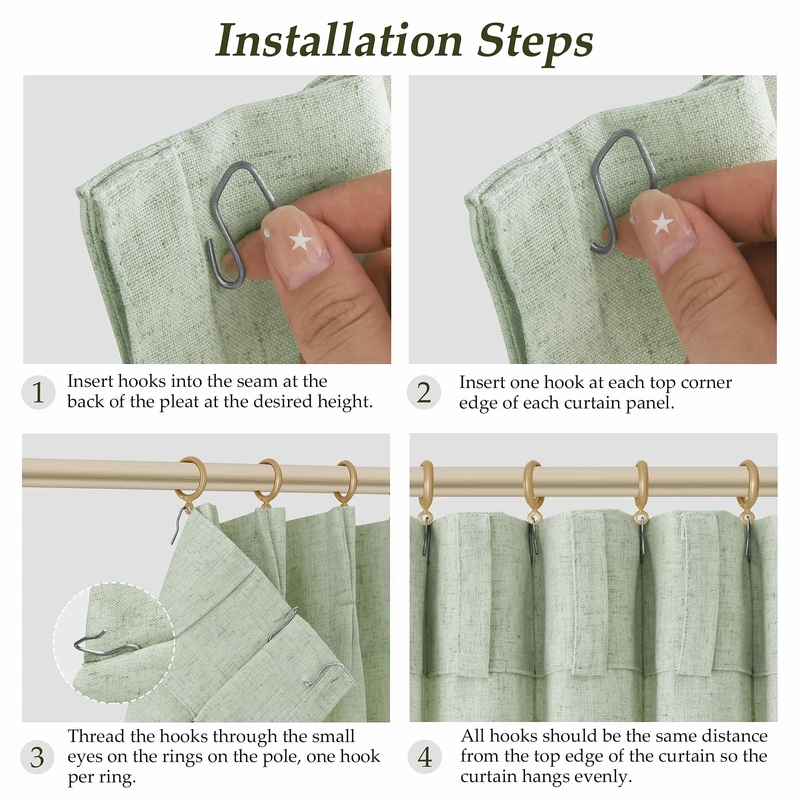 Installation Steps

1 Insert hooks into the seam at the back of the pleat at the desired height.

2 Insert one hook at each top corner edge of each curtain panel.

3 Thread the hooks through the small eyes on the rings on the pole, one hook per ring.

4 All hooks should be the same distance from the top edge of the curtain so the curtain hangs evenly.