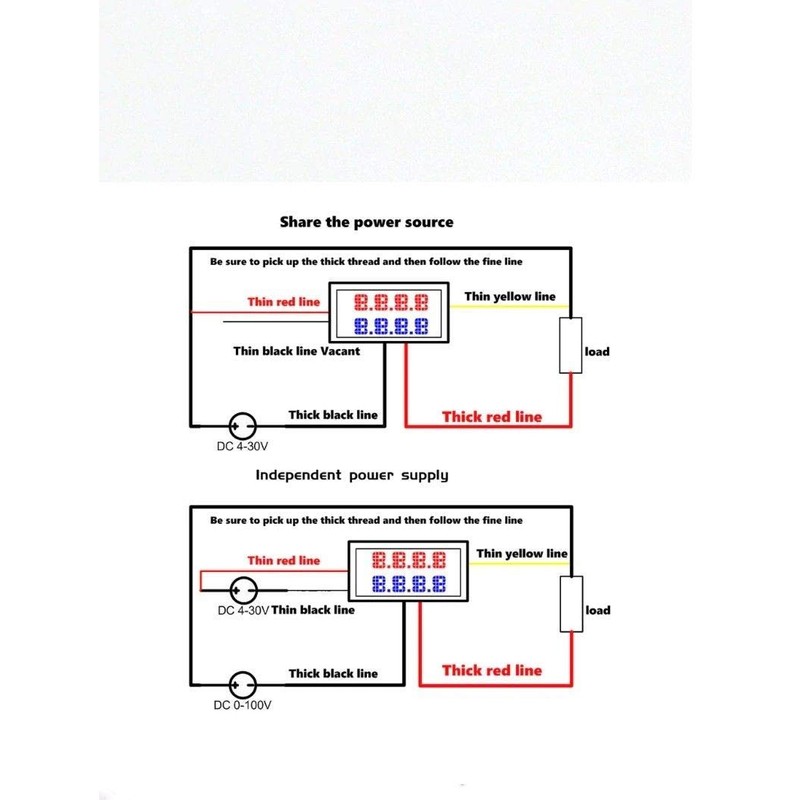 Share the power source

Be sure to pick up the thick thread and then follow the fine line

Thin red line

8.8.8.8

8.8.8.8

Thin yellow line

Thin black line Vacant

load

Thick black line

Thick red line

DC 4-30V

Independent power supply

Be sure to pick up the thick thread and then follow the fine line

Thin red line

8.8.8.8

8.8.8.8

Thin yellow line

DC 4-30V Thin black line

load

Thick black line

Thick red line

DC 0-100V