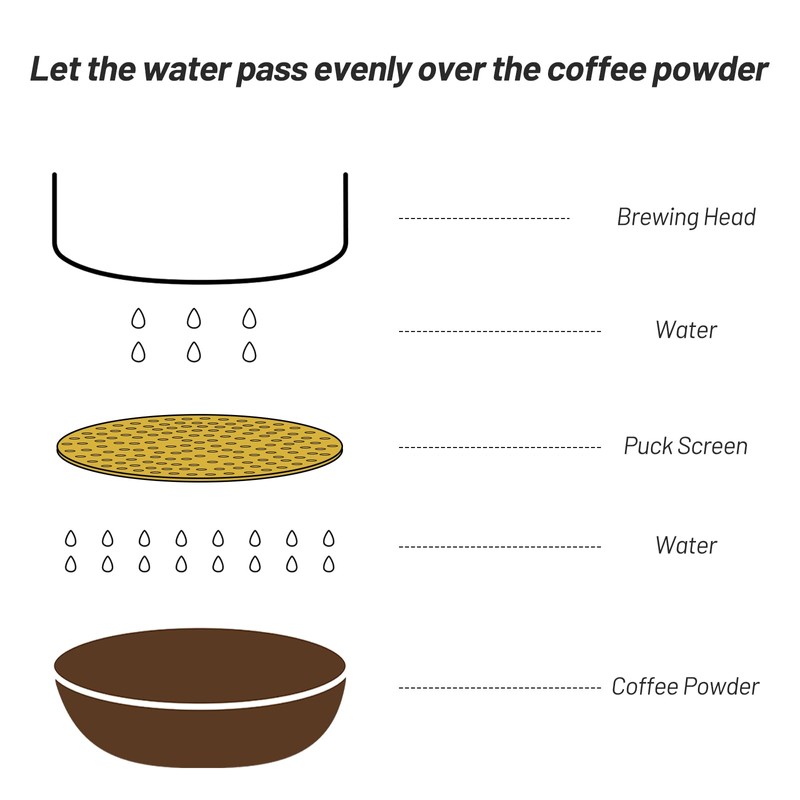 Let the water pass evenly over the coffee powder

Brewing Head

Water

Puck Screen

Water

Coffee Powder