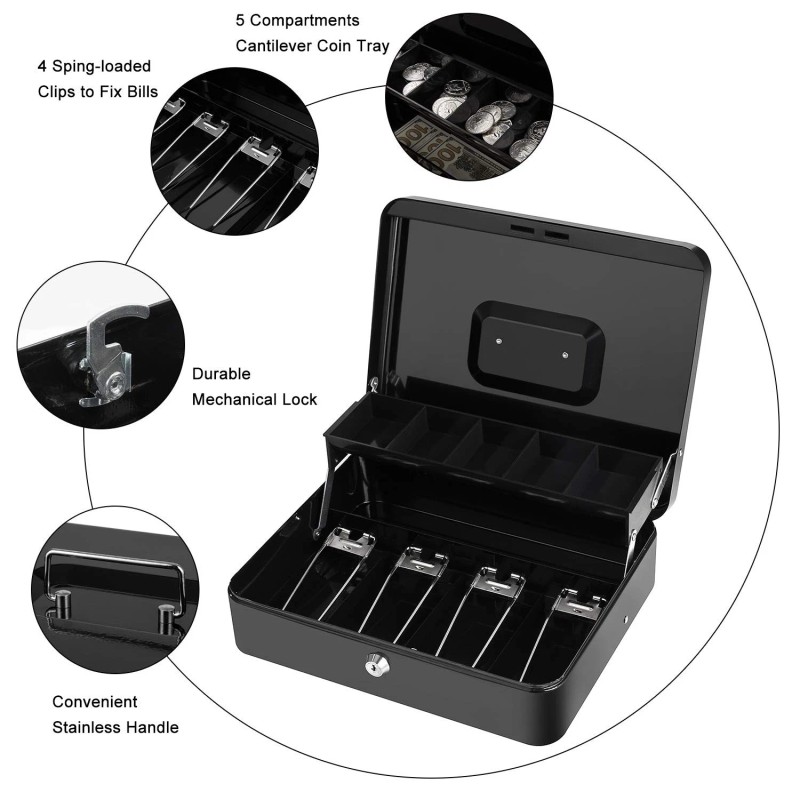 5 Compartments
Cantilever Coin Tray

4 Sping-loaded
Clips to Fix Bills

Durable
Mechanical Lock

Convenient
Stainless Handle