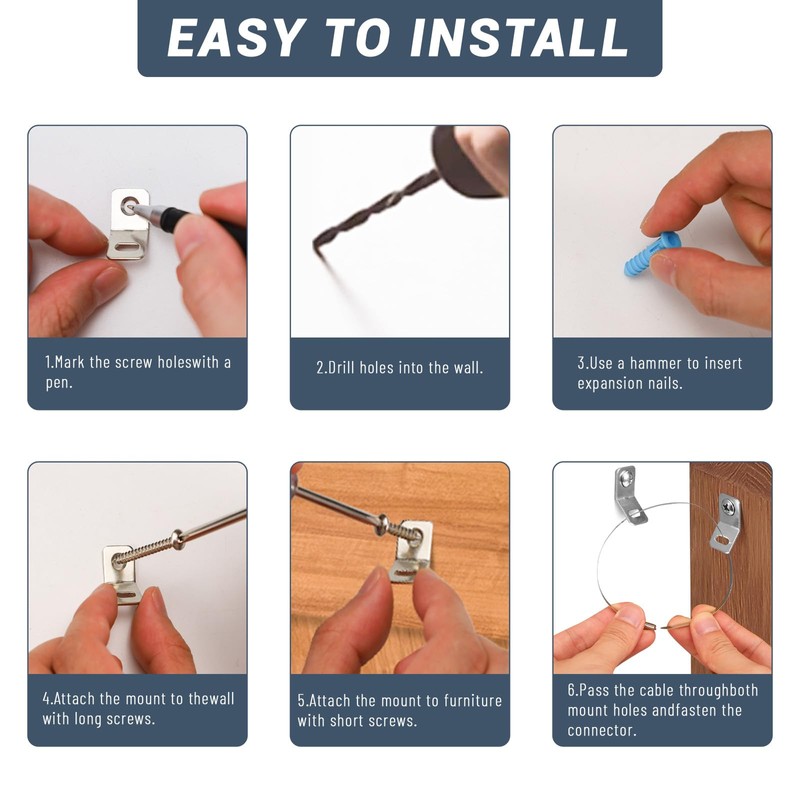 EASY TO INSTALL

1.Mark the screw holeswith a pen.

2.Drill holes into the wall.

3.Use a hammer to insert expansion nails.

4.Attach the mount to thewall with long screws.

5.Attach the mount to furniture with short screws.

6.Pass the cable throughboth mount holes andfasten the connector.