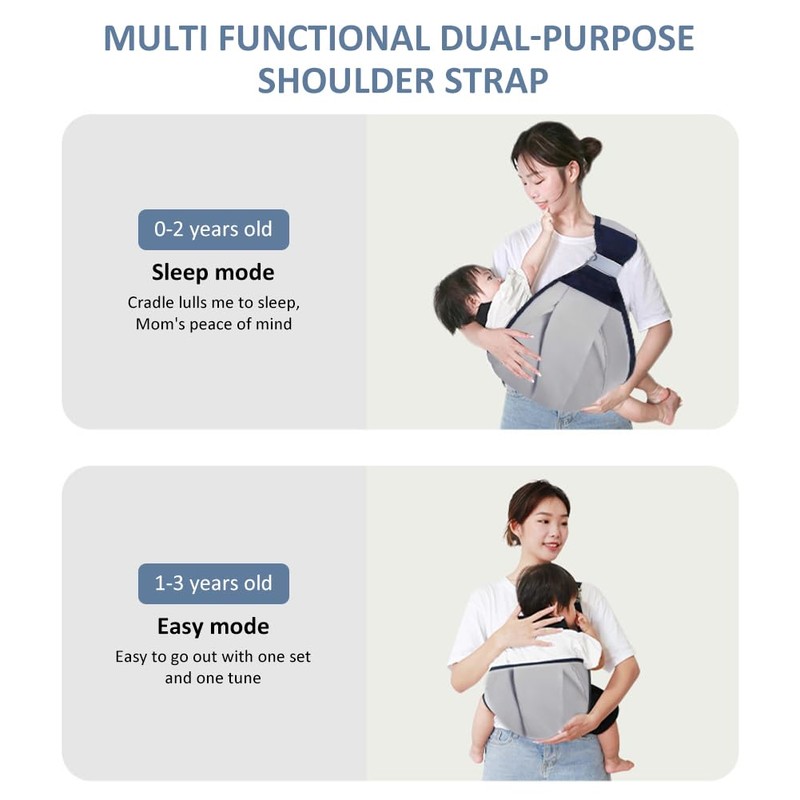 MULTI FUNCTIONAL DUAL-PURPOSE SHOULDER STRAP

0-2 years old

Sleep mode

Cradle lulls me to sleep, Mom's peace of mind

1-3 years old

Easy mode

Easy to go out with one set and one tune