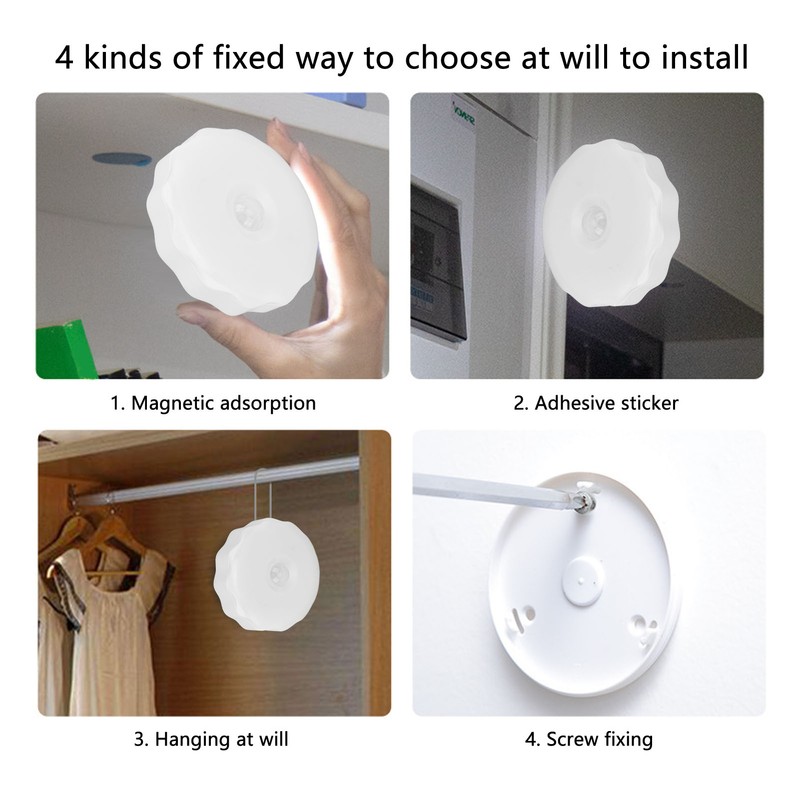 4 kinds of fixed way to choose at will to install

1. Magnetic adsorption

2. Adhesive sticker

3. Hanging at will

4. Screw fixing