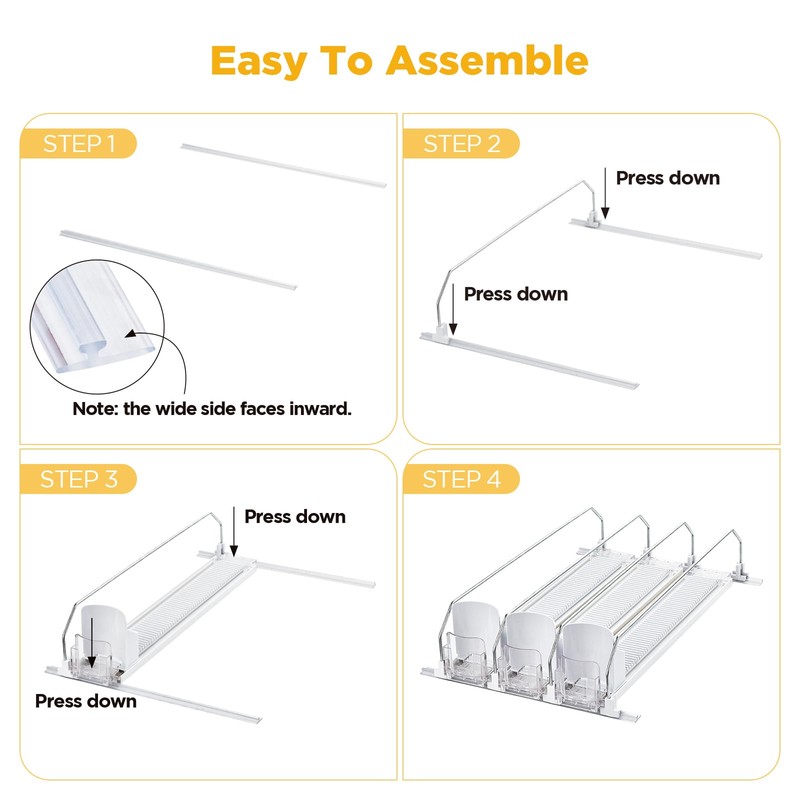 Easy To Assemble

STEP 1

Note: the wide side faces inward.

STEP 2

Press down

Press down

STEP 3

Press down

Press down

STEP 4