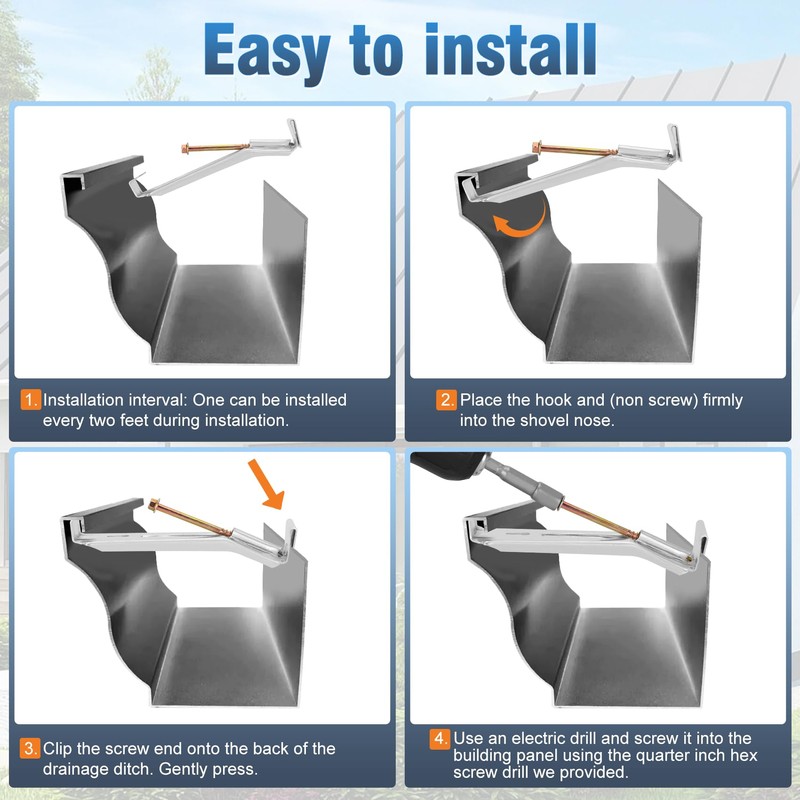 Easy to install

1. Installation interval: One can be installed every two feet during installation.

2. Place the hook and (non screw) firmly into the shovel nose.

3. Clip the screw end onto the back of the drainage ditch. Gently press.

4. Use an electric drill and screw it into the building panel using the quarter inch hex screw drill we provided.