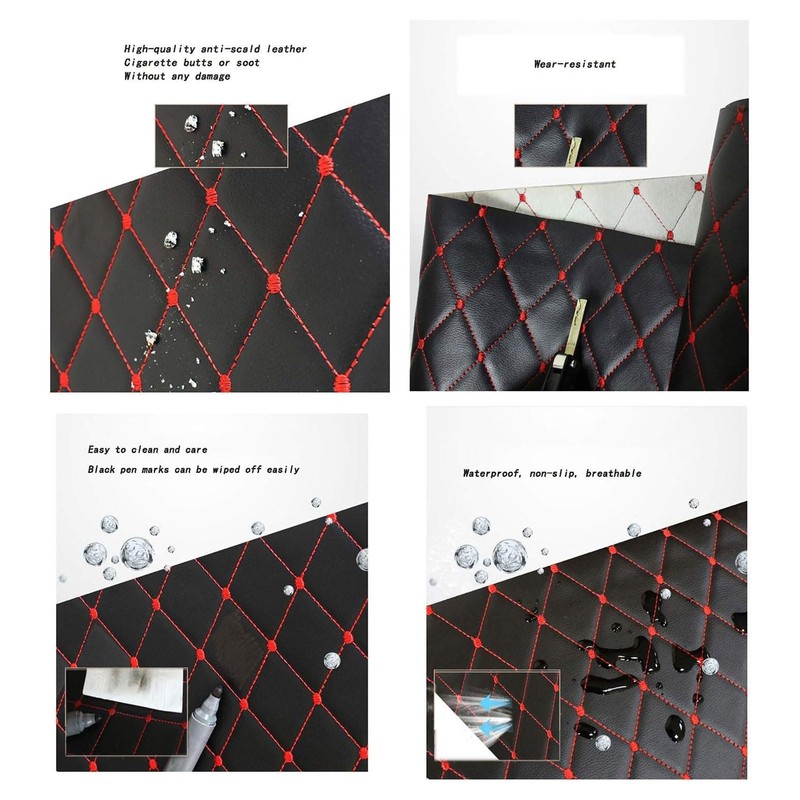 High-quality anti-scald leather
Cigarette butts or soot
Without any damage

Wear-resistant

Easy to clean and care
Black pen marks can be wiped off easily

Waterproof, non-slip, breathable