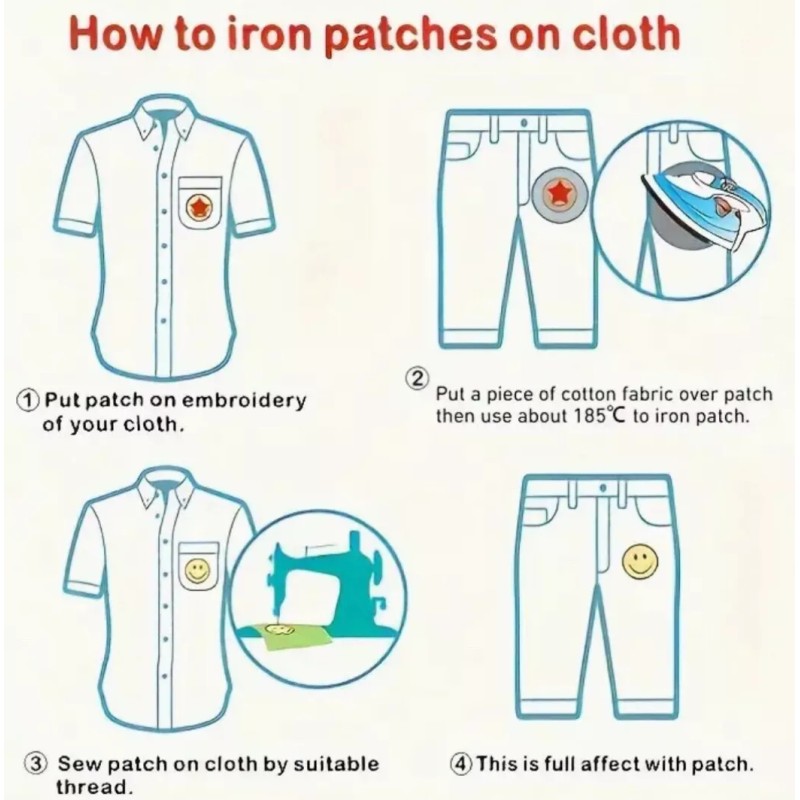 How to iron patches on cloth

① Put patch on embroidery of your cloth.

② Put a piece of cotton fabric over patch then use about 185℃ to iron patch.

③ Sew patch on cloth by suitable thread.

④ This is full affect with patch.