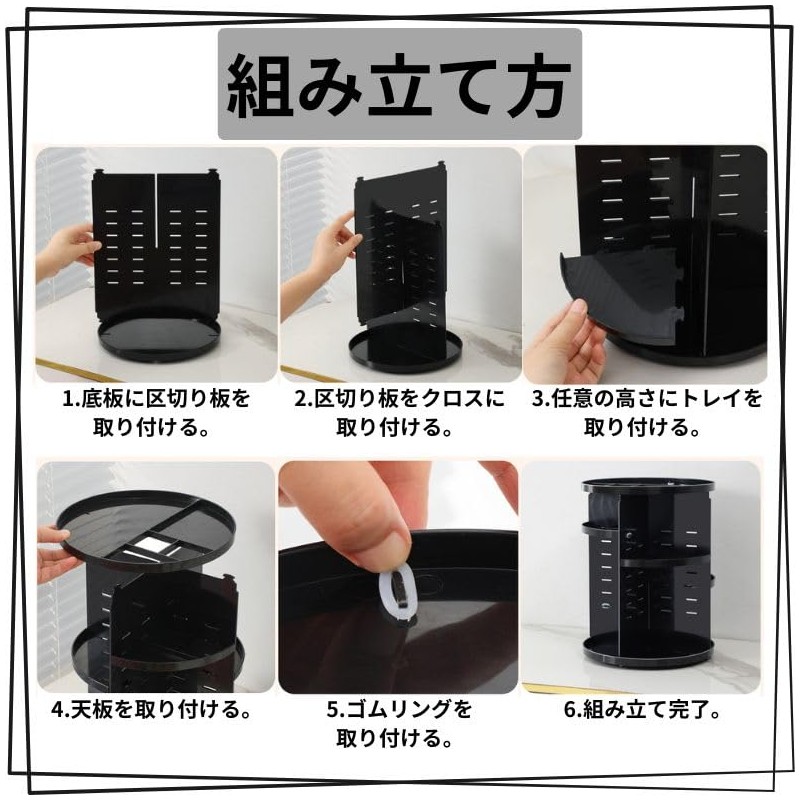 組み立て方

1.底板に区切り板を取り付ける。

2.区切り板をクロスに取り付ける。

3.任意の高さにトレイを取り付ける。

4.天板を取り付ける。

5.ゴムリングを取り付ける。

6.組み立て完了。