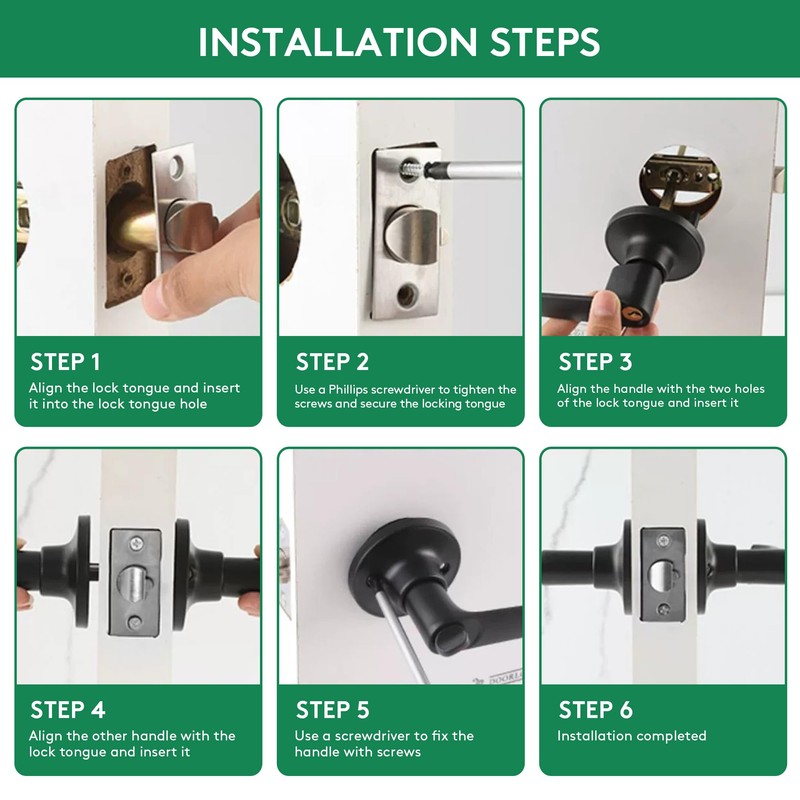 INSTALLATION STEPS

STEP 1
Align the lock tongue and insert it into the lock tongue hole

STEP 2
Use a Phillips screwdriver to tighten the screws and secure the locking tongue

STEP 3
Align the handle with the two holes of the lock tongue and insert it

STEP 4
Align the other handle with the lock tongue and insert it

STEP 5
Use a screwdriver to fix the handle with screws

STEP 6
Installation completed