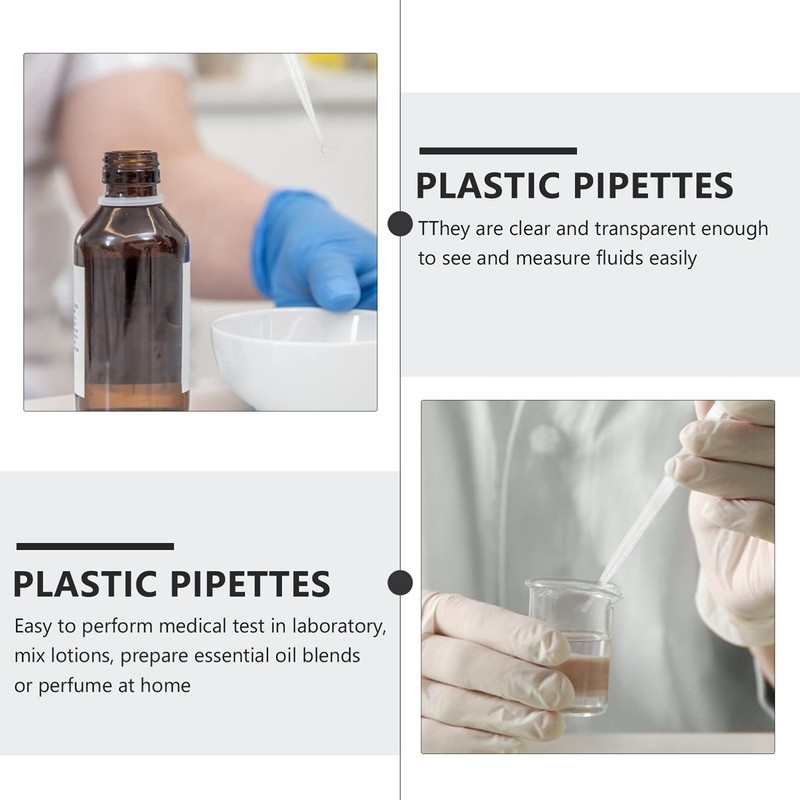 PLASTIC PIPETTES

TThey are clear and transparent enough to see and measure fluids easily

PLASTIC PIPETTES

Easy to perform medical test in laboratory, mix lotions, prepare essential oil blends or perfume at home