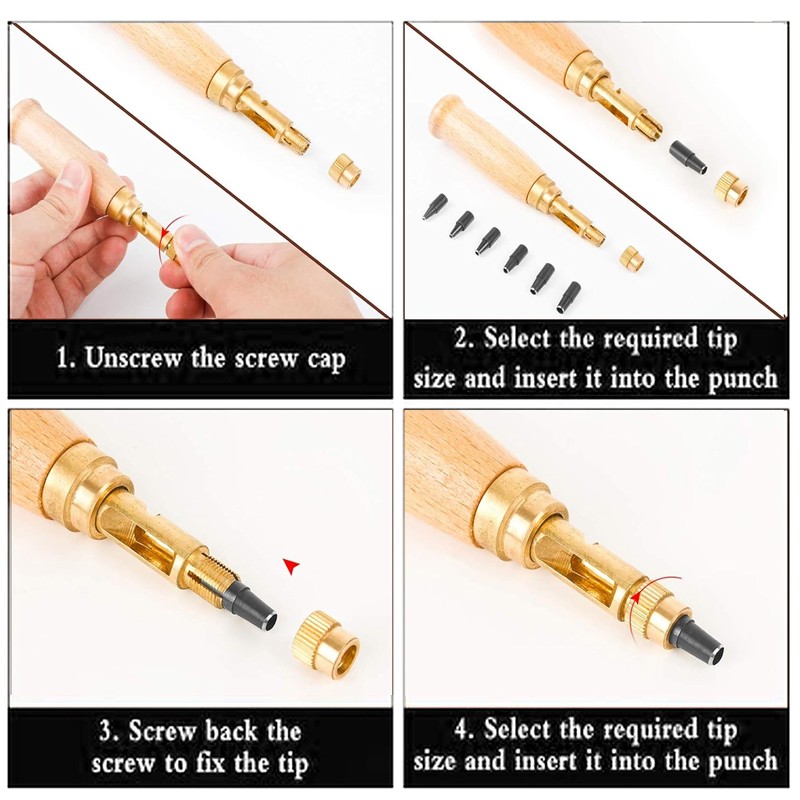 1. Unscrew the screw cap

2. Select the required tip size and insert it into the punch

3. Screw back the screw to fix the tip

4. Select the required tip size and insert it into the punch