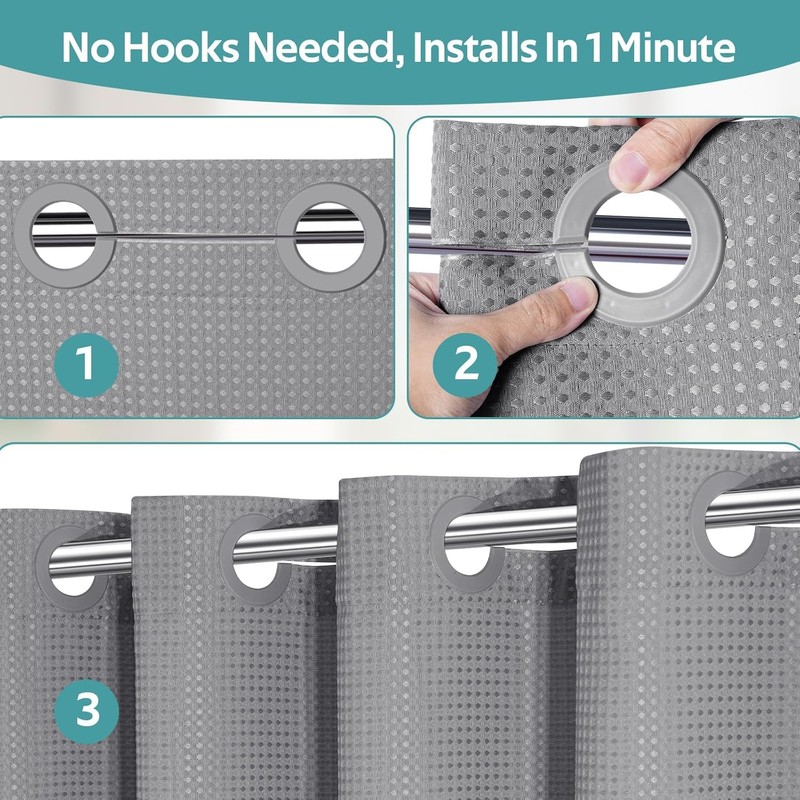 No Hooks Needed, Installs In 1 Minute

1

2

3