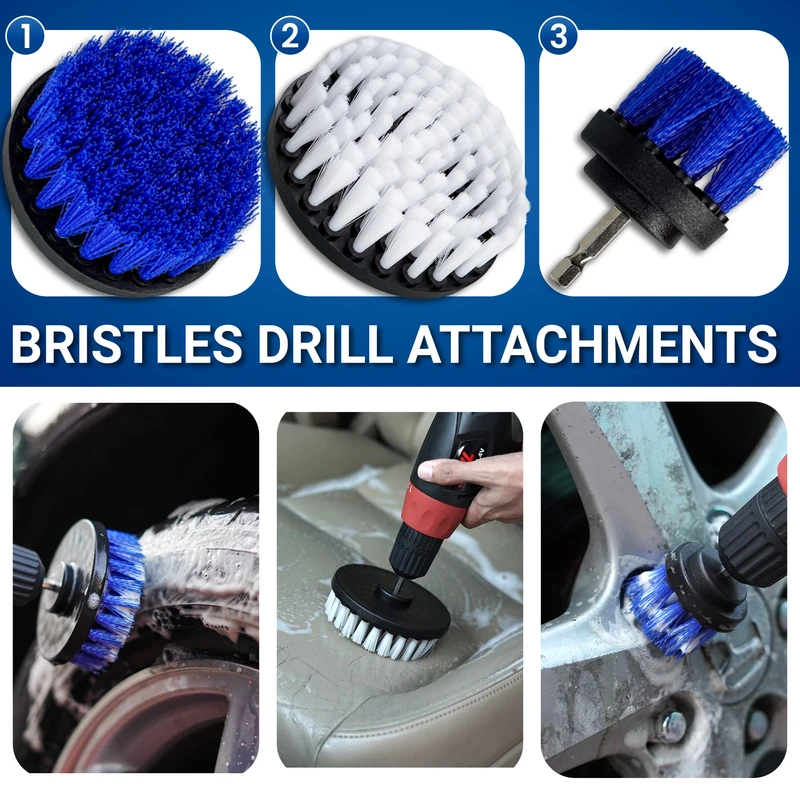 1

2

3

BRISTLES DRILL ATTACHMENTS