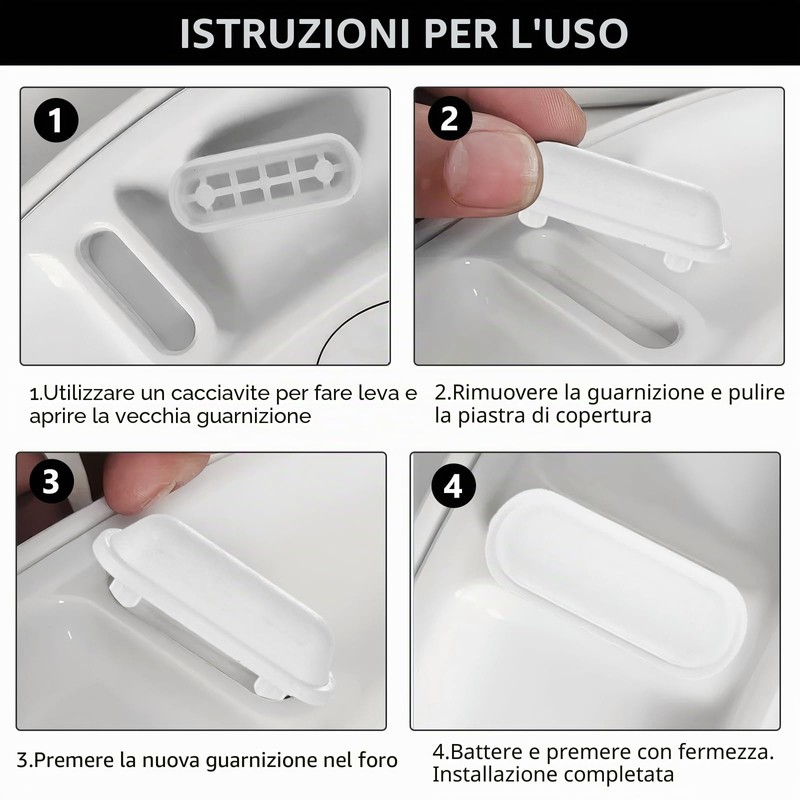 ISTRUZIONI PER L'USO

1

2

1.Utilizzare un cacciavite per fare leva e aprire la vecchia guarnizione

2.Rimuovere la guarnizione e pulire la piastra di copertura

3

4

3.Premere la nuova guarnizione nel foro

4.Battere e premere con fermezza. Installazione completata