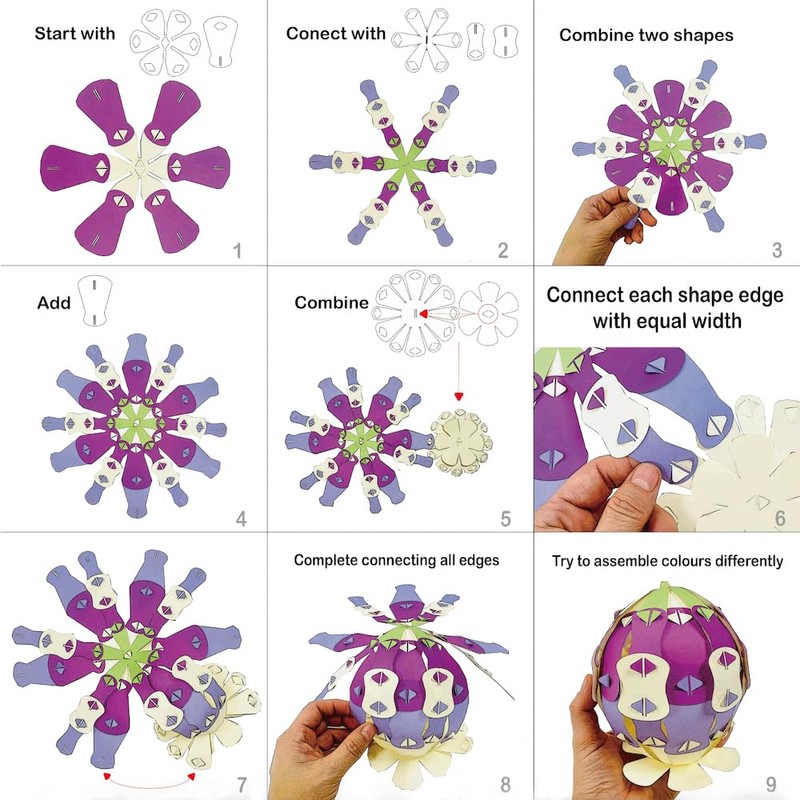 Start with

1

Conect with

2

Combine two shapes

3

Add

4

Combine

5

Connect each shape edge with equal width

6

7

Complete connecting all edges

8

Try to assemble colours differently

9