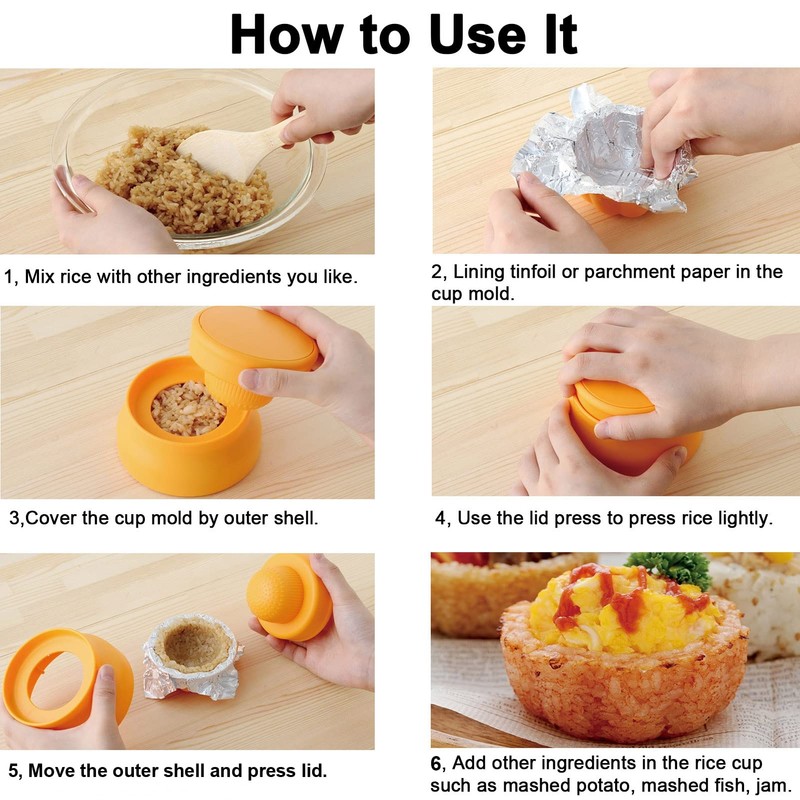 How to Use It

1, Mix rice with other ingredients you like.

2, Lining tinfoil or parchment paper in the cup mold.

3,Cover the cup mold by outer shell.

4, Use the lid press to press rice lightly.

5, Move the outer shell and press lid.

6, Add other ingredients in the rice cup such as mashed potato, mashed fish, jam.