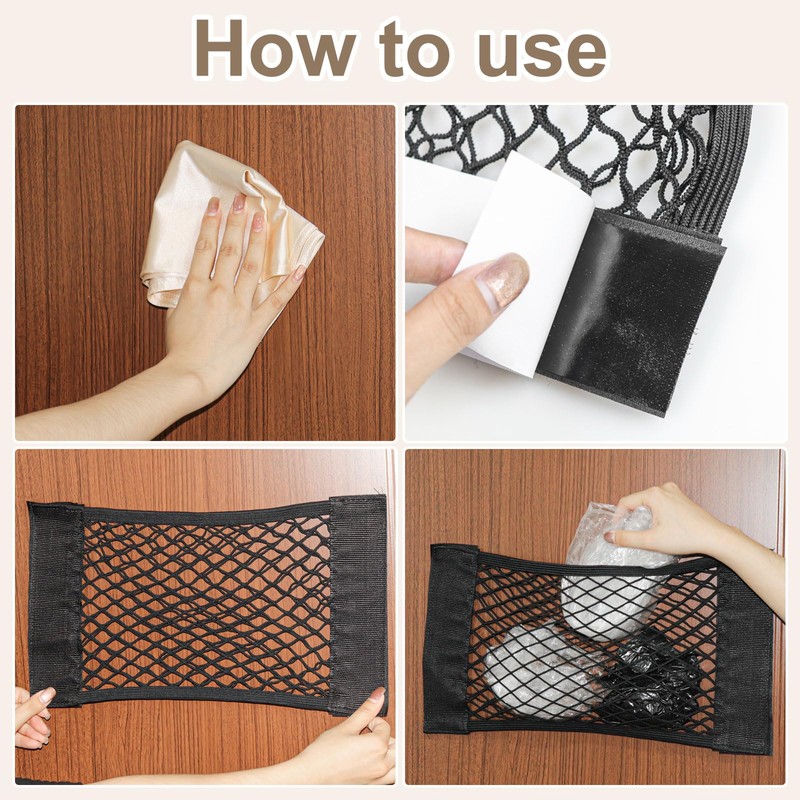 How to use