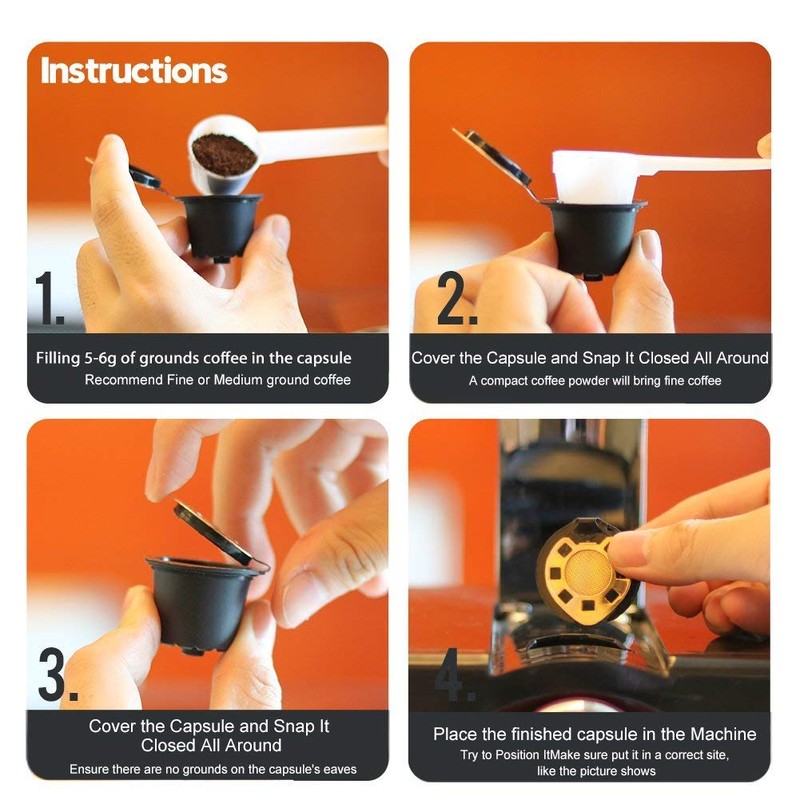 Instructions

1.

Filling 5-6g of grounds coffee in the capsule
Recommend Fine or Medium ground coffee

2.

Cover the Capsule and Snap It Closed All Around
A compact coffee powder will bring fine coffee

3.

Cover the Capsule and Snap It Closed All Around
Ensure there are no grounds on the capsule's eaves

4.

Place the finished capsule in the Machine
Try to Position ItMake sure put it in a correct site, like the picture shows