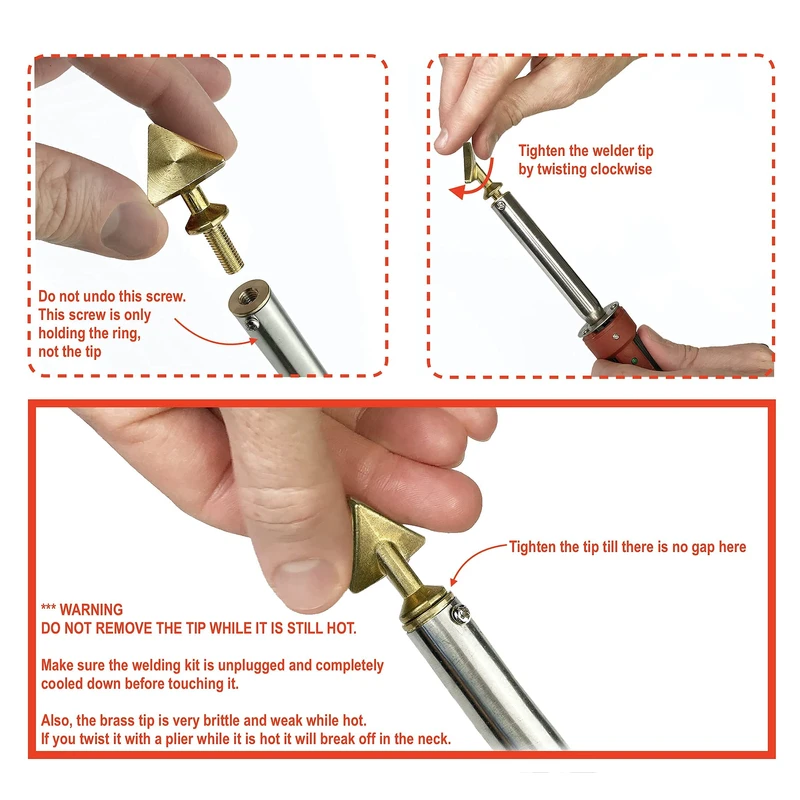 Do not undo this screw. This screw is only holding the ring, not the tip

Tighten the welder tip by twisting clockwise

Tighten the tip till there is no gap here

*** WARNING
DO NOT REMOVE THE TIP WHILE IT IS STILL HOT.

Make sure the welding kit is unplugged and completely cooled down before touching it.

Also, the brass tip is very brittle and weak while hot.
If you twist it with a plier while it is hot it will break off in the neck.