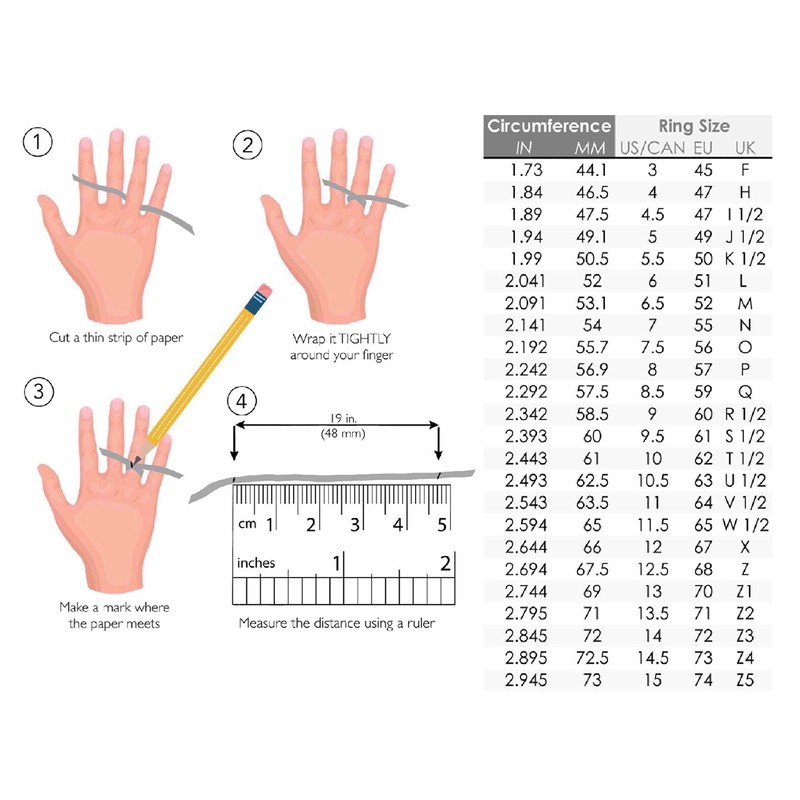 1

Cut a thin strip of paper

2

Wrap it TIGHTLY around your finger

3

Make a mark where the paper meets

4

19 in.
(48 mm)

cm 1 2 3 4 5

inches 1 2

Measure the distance using a ruler

| Circumference | | Ring Size | | |
|---|---|---|---|---|
| IN | MM | US/CAN | EU | UK |
| 1.73 | 44.1 | 3 | 45 | F |
| 1.84 | 46.5 | 4 | 47 | H |
| 1.89 | 47.5 | 4.5 | 47 | I 1/2 |
| 1.94 | 49.1 | 5 | 49 | J 1/2 |
| 1.99 | 50.5 | 5.5 | 50 | K 1/2 |
| 2.041 | 52 | 6 | 51 | L |
| 2.091 | 53.1 | 6.5 | 52 | M |
| 2.141 | 54 | 7 | 55 | N |
| 2.192 | 55.7 | 7.5 | 56 | O |
| 2.242 | 56.9 | 8 | 57 | P |
| 2.292 | 57.5 | 8.5 | 59 | Q |
| 2.342 | 58.5 | 9 | 60 | R 1/2 |
| 2.393 | 60 | 9.5 | 61 | S 1/2 |
| 2.443 | 61 | 10 | 62 | T 1/2 |
| 2.493 | 62.5 | 10.5 | 63 | U 1/2 |
| 2.543 | 63.5 | 11 | 64 | V 1/2 |
| 2.594 | 65 | 11.5 | 65 | W 1/2 |
| 2.644 | 66 | 12 | 67 | X |
| 2.694 | 67.5 | 12.5 | 68 | Z |
| 2.744 | 69 | 13 | 70 | Z1 |
| 2.795 | 71 | 13.5 | 71 | Z2 |
| 2.845 | 72 | 14 | 72 | Z3 |
| 2.895 | 72.5 | 14.5 | 73 | Z4 |
| 2.945 | 73 | 15 | 74 | Z5 |