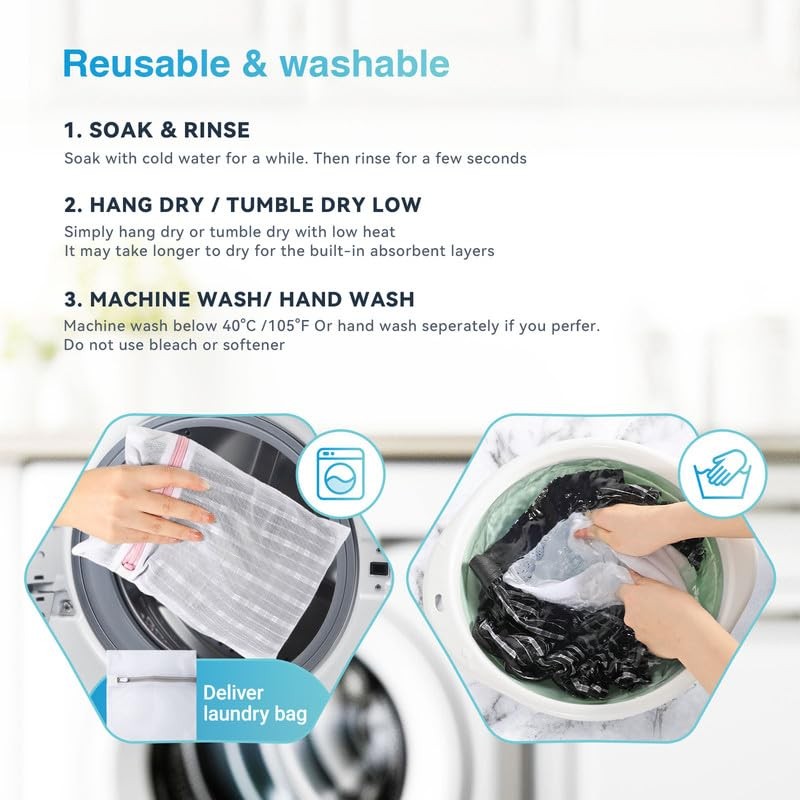 Reusable & washable

1. SOAK & RINSE
Soak with cold water for a while. Then rinse for a few seconds

2. HANG DRY / TUMBLE DRY LOW
Simply hang dry or tumble dry with low heat
It may take longer to dry for the built-in absorbent layers

3. MACHINE WASH/ HAND WASH
Machine wash below 40°C /105°F Or hand wash seperately if you perfer.
Do not use bleach or softener

Deliver laundry bag