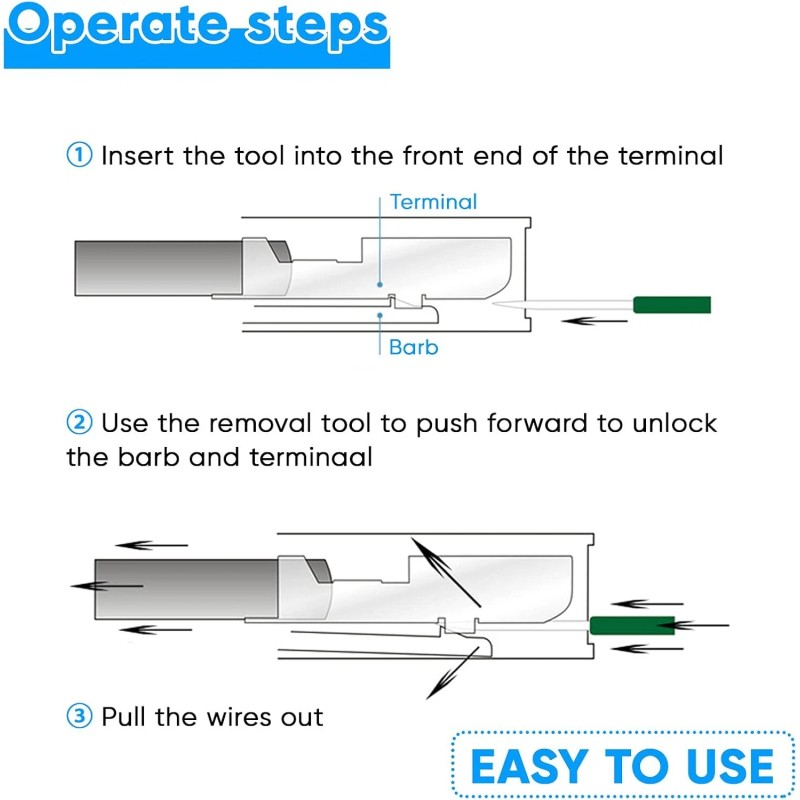 Operate steps

① Insert the tool into the front end of the terminal

Terminal

Barb

② Use the removal tool to push forward to unlock the barb and terminaal

③ Pull the wires out

EASY TO USE