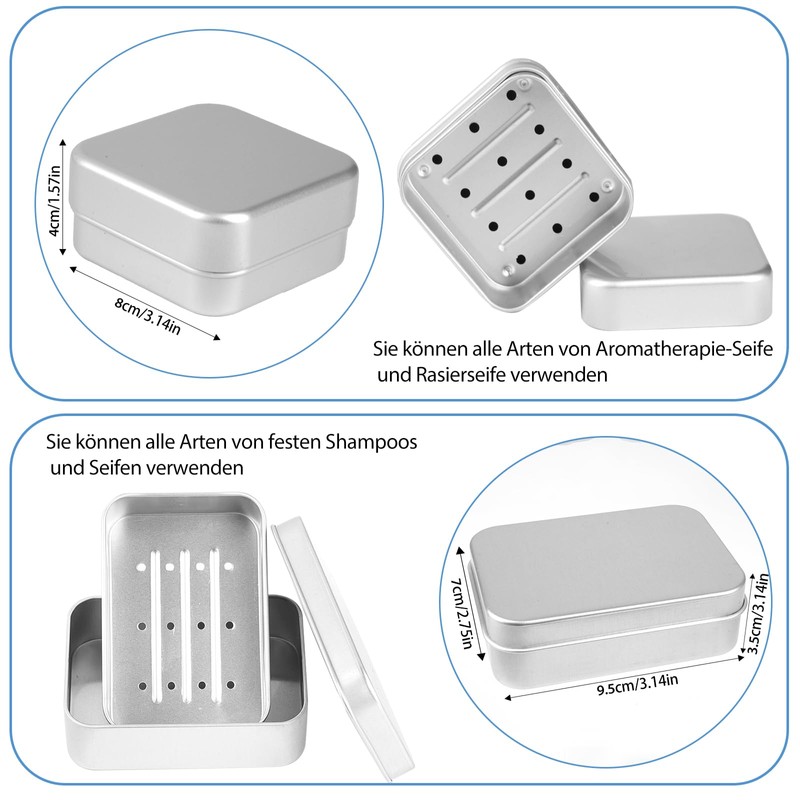 4cm/1.57in

8cm/3.14in

Sie können alle Arten von Aromatherapie-Seife und Rasierseife verwenden

Sie können alle Arten von festen Shampoos und Seifen verwenden

7cm/2.75in

3.5cm/3.14in

9.5cm/3.14in