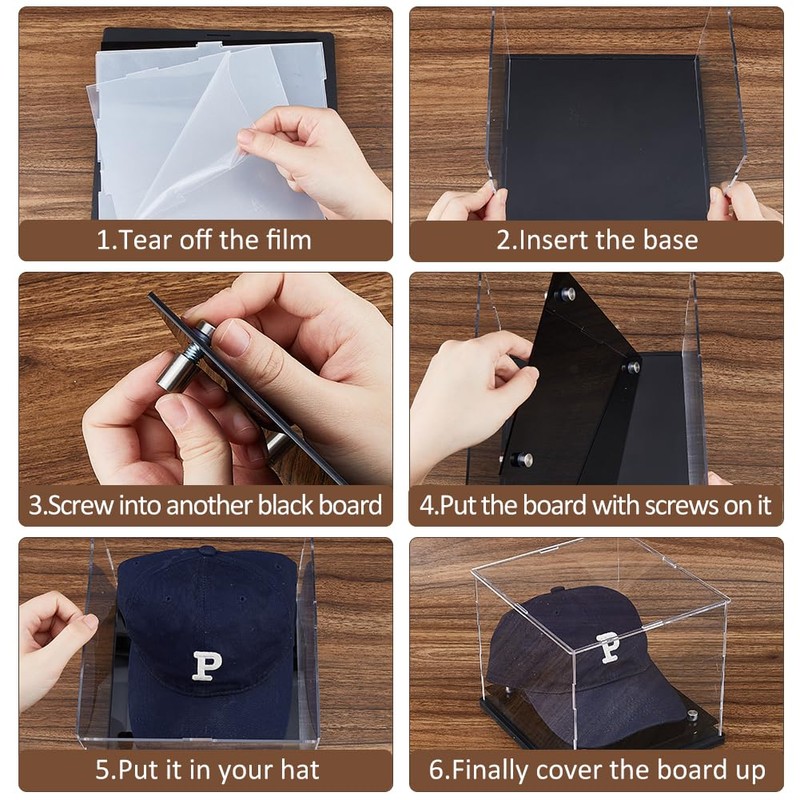 1.Tear off the film

2.Insert the base

3.Screw into another black board

4.Put the board with screws on it

P

5.Put it in your hat

P

6.Finally cover the board up