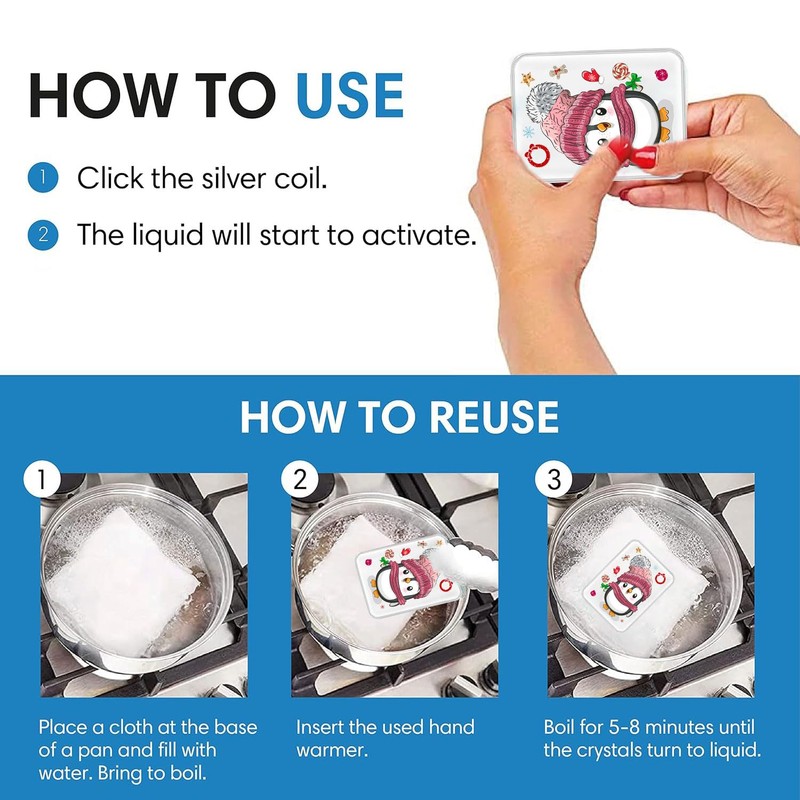 HOW TO USE

1 Click the silver coil.

2 The liquid will start to activate.

HOW TO REUSE

1

Place a cloth at the base of a pan and fill with water. Bring to boil.

2

Insert the used hand warmer.

3

Boil for 5-8 minutes until the crystals turn to liquid.