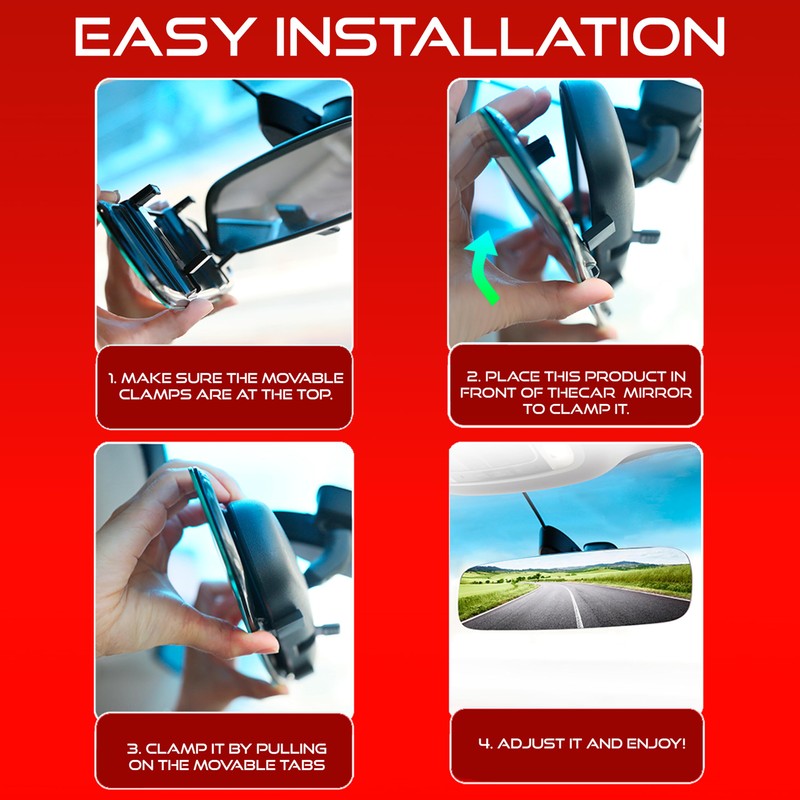 EASY INSTALLATION

1. MAKE SURE THE MOVABLE CLAMPS ARE AT THE TOP.

2. PLACE THIS PRODUCT IN FRONT OF THECAR MIRROR TO CLAMP IT.

3. CLAMP IT BY PULLING ON THE MOVABLE TABS

4. ADJUST IT AND ENJOY!