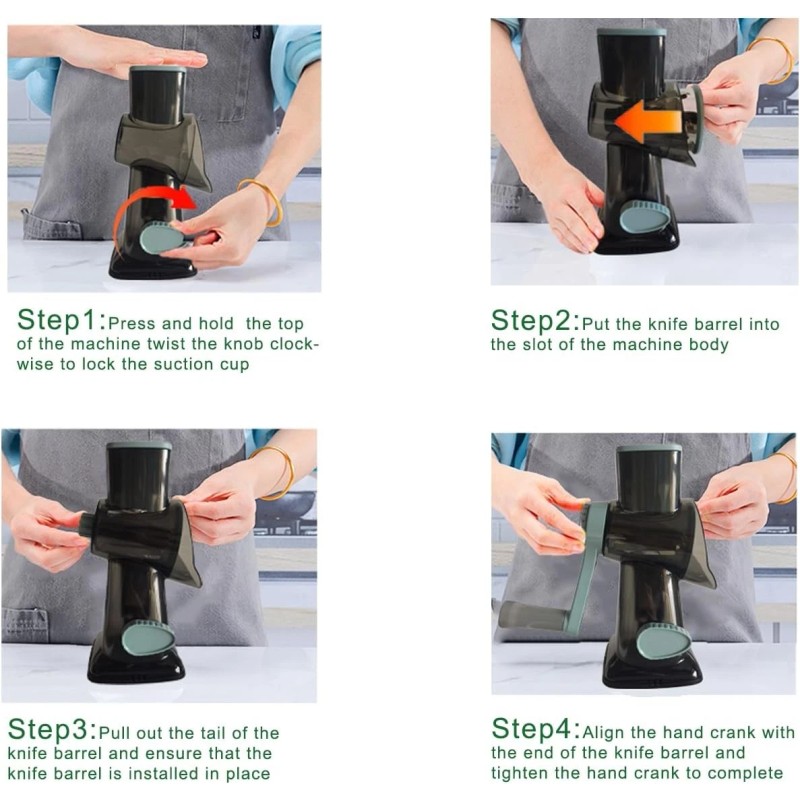 Step1:Press and hold the top of the machine twist the knob clockwise to lock the suction cup

Step2:Put the knife barrel into the slot of the machine body

Step3:Pull out the tail of the knife barrel and ensure that the knife barrel is installed in place

Step4:Align the hand crank with the end of the knife barrel and tighten the hand crank to complete