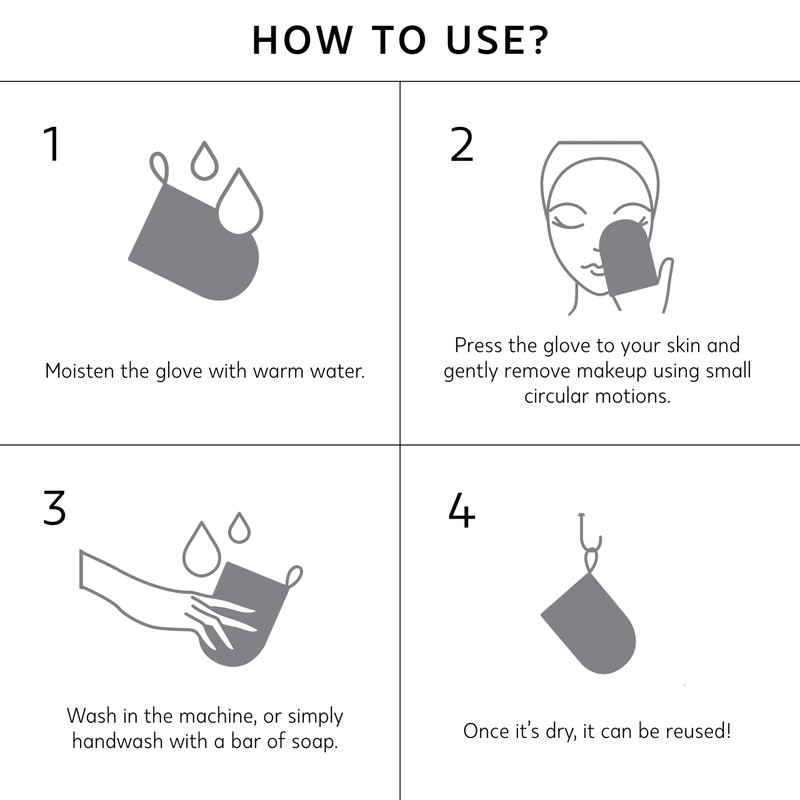 HOW TO USE?

1

Moisten the glove with warm water.

2

Press the glove to your skin and gently remove makeup using small circular motions.

3

Wash in the machine, or simply handwash with a bar of soap.

4

Once it's dry, it can be reused!