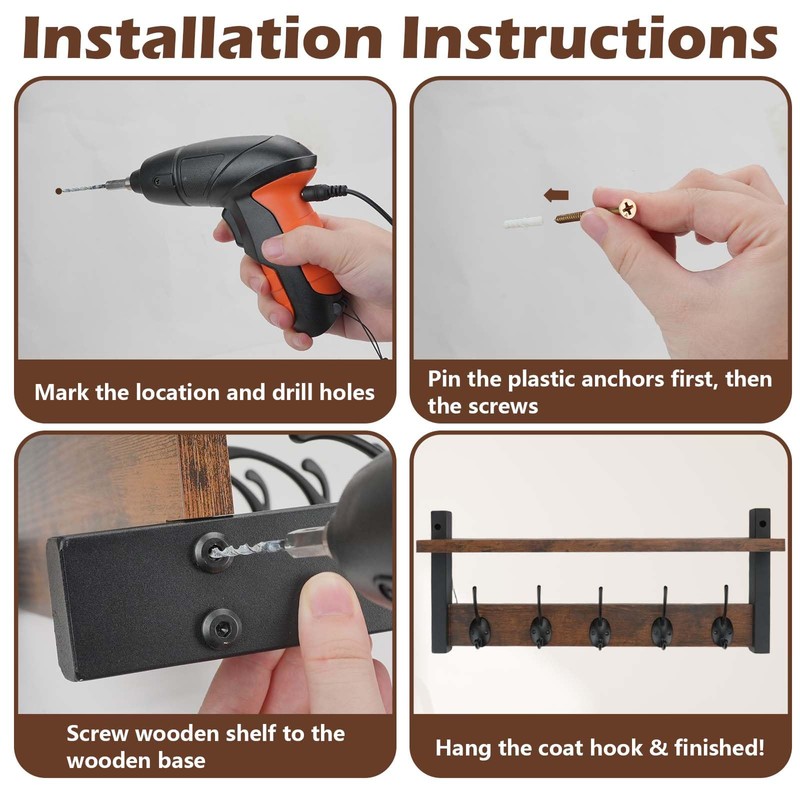 Installation Instructions

Mark the location and drill holes

Pin the plastic anchors first, then the screws

Screw wooden shelf to the wooden base

Hang the coat hook & finished!