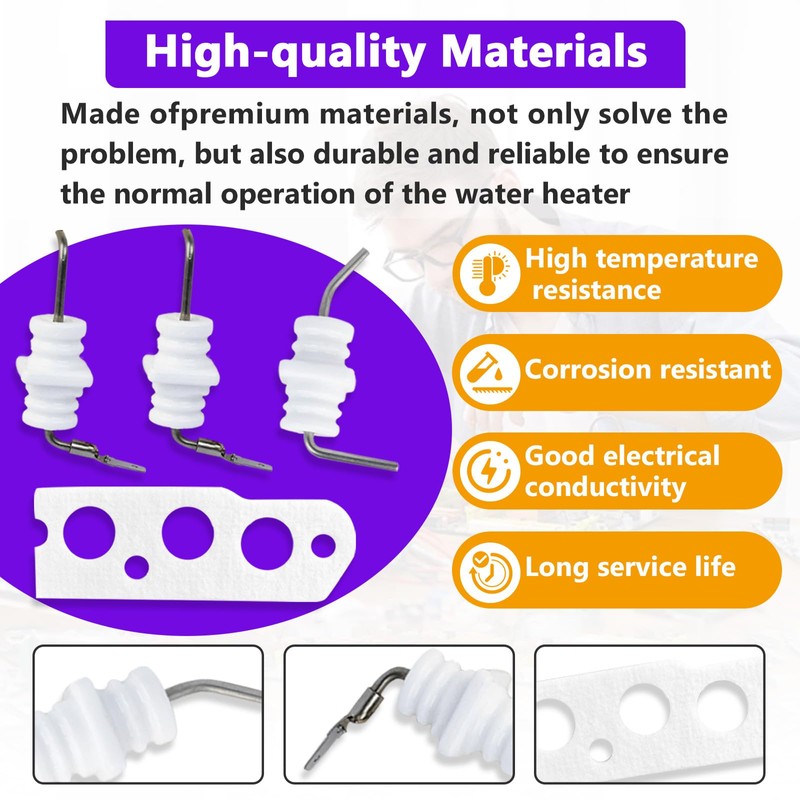 High-quality Materials

Made ofpremium materials, not only solve the problem, but also durable and reliable to ensure the normal operation of the water heater

High temperature resistance

Corrosion resistant

Good electrical conductivity

Long service life